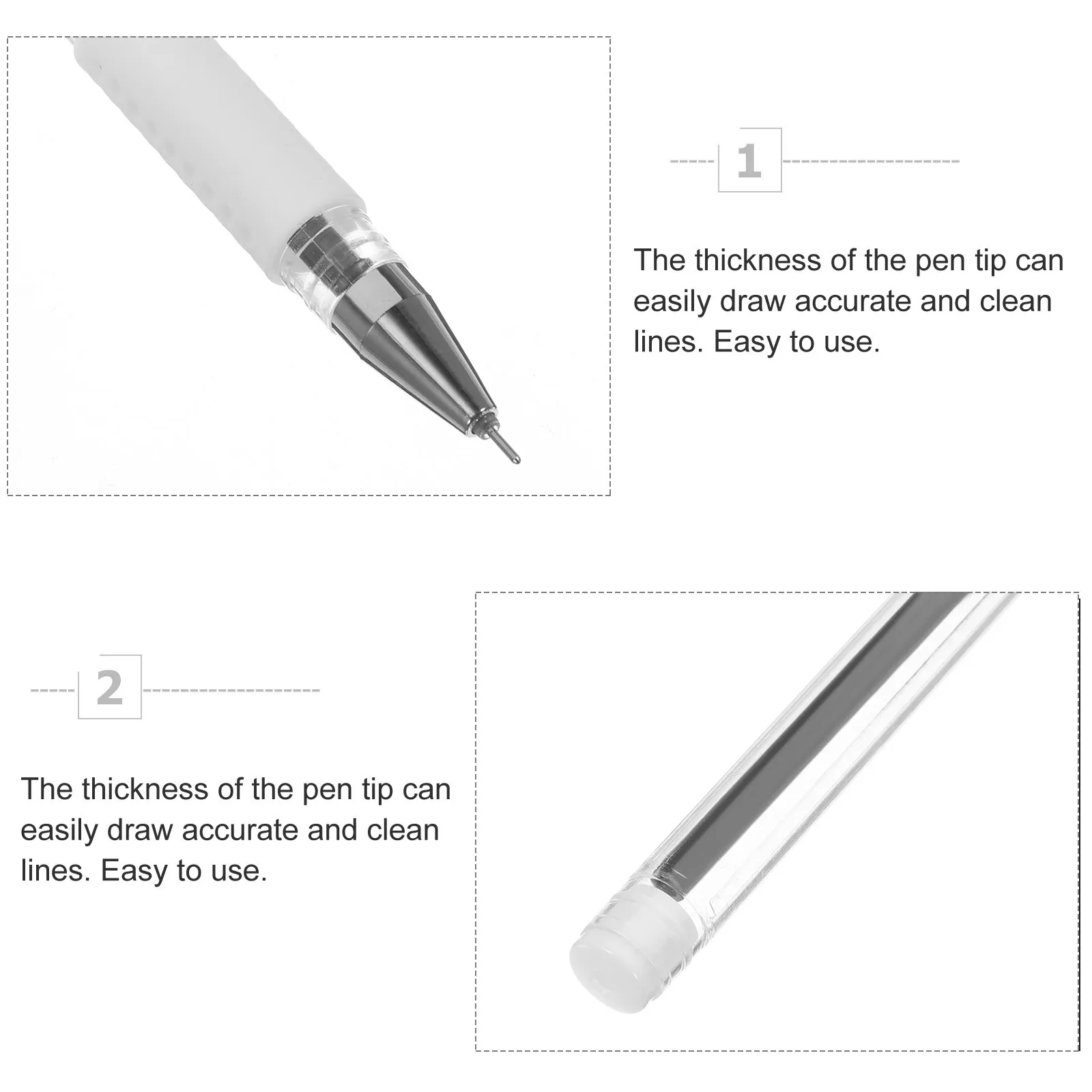 1

The thickness of the pen tip can easily draw accurate and clean lines. Easy to use.

2

The thickness of the pen tip can easily draw accurate and clean lines. Easy to use.