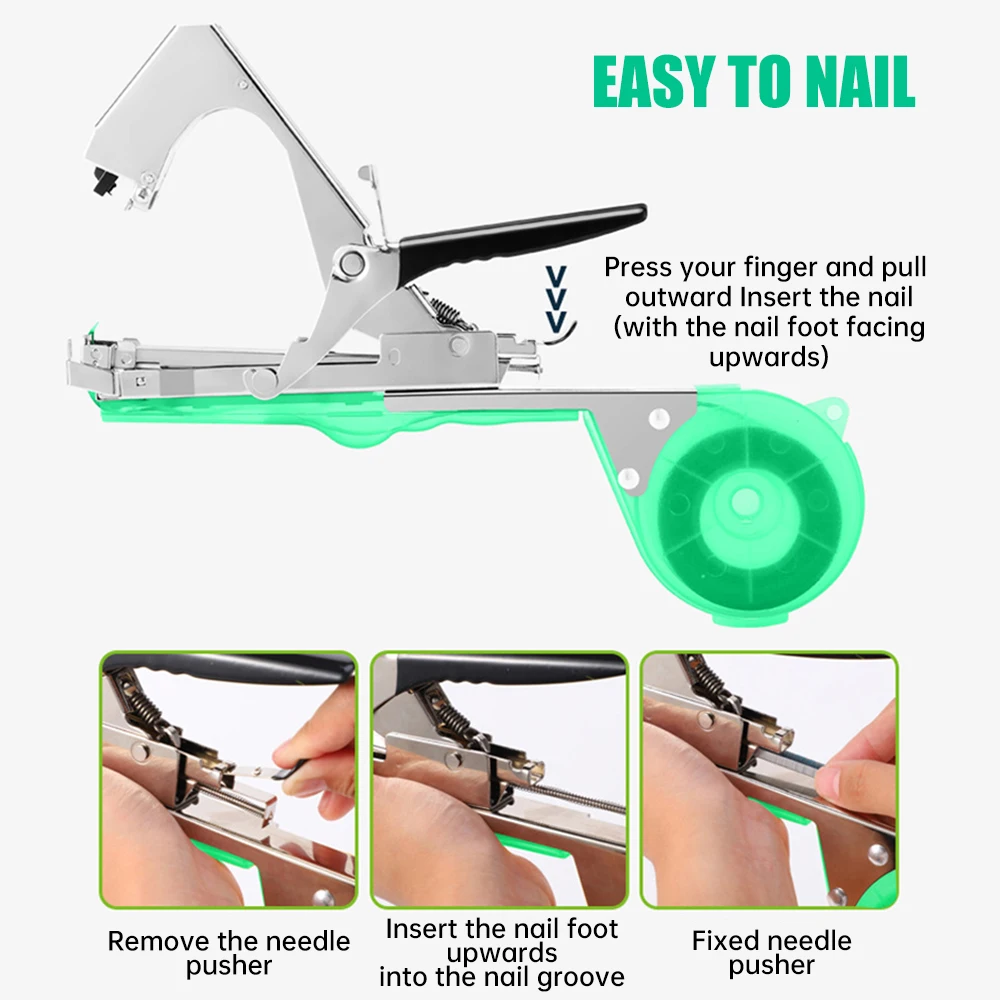 EASY TO NAIL

Press your finger and pull outward Insert the nail (with the nail foot facing upwards)

Remove the needle pusher

Insert the nail foot upwards into the nail groove

Fixed needle pusher