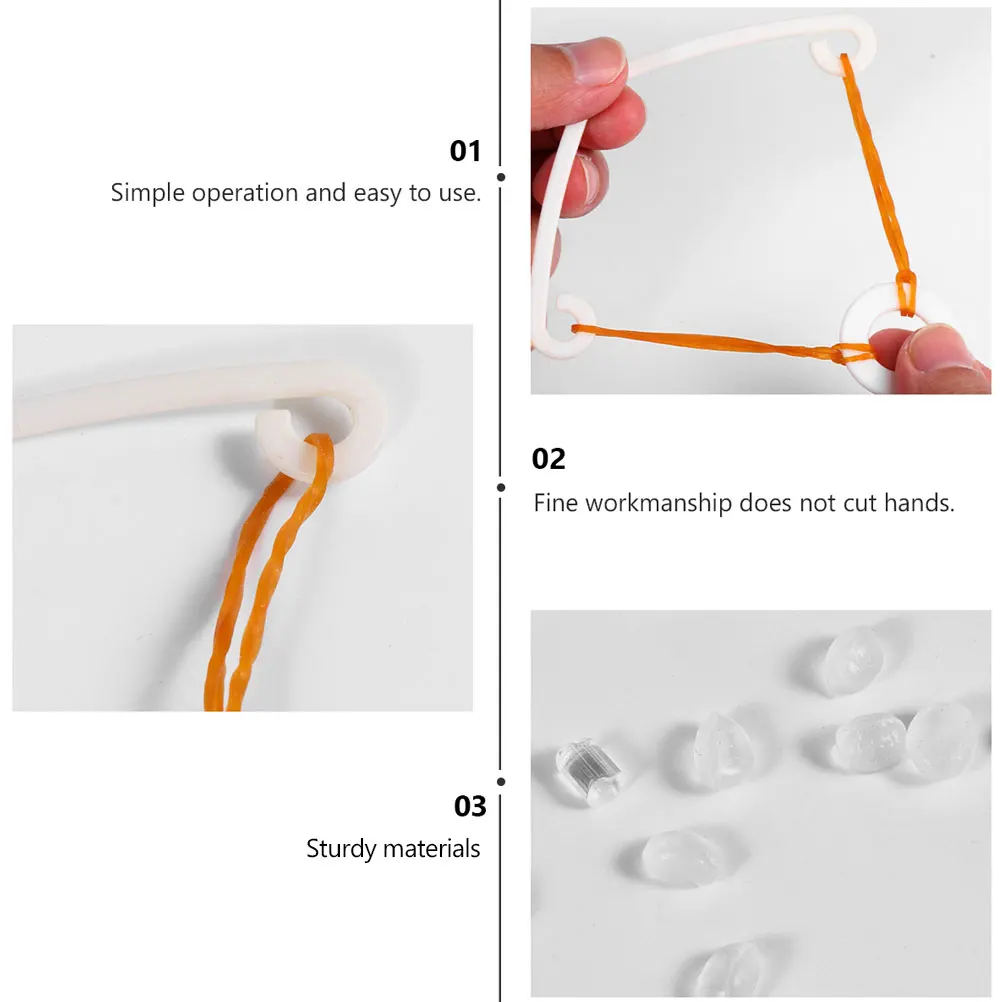 01
Simple operation and easy to use.

02
Fine workmanship does not cut hands.

03
Sturdy materials