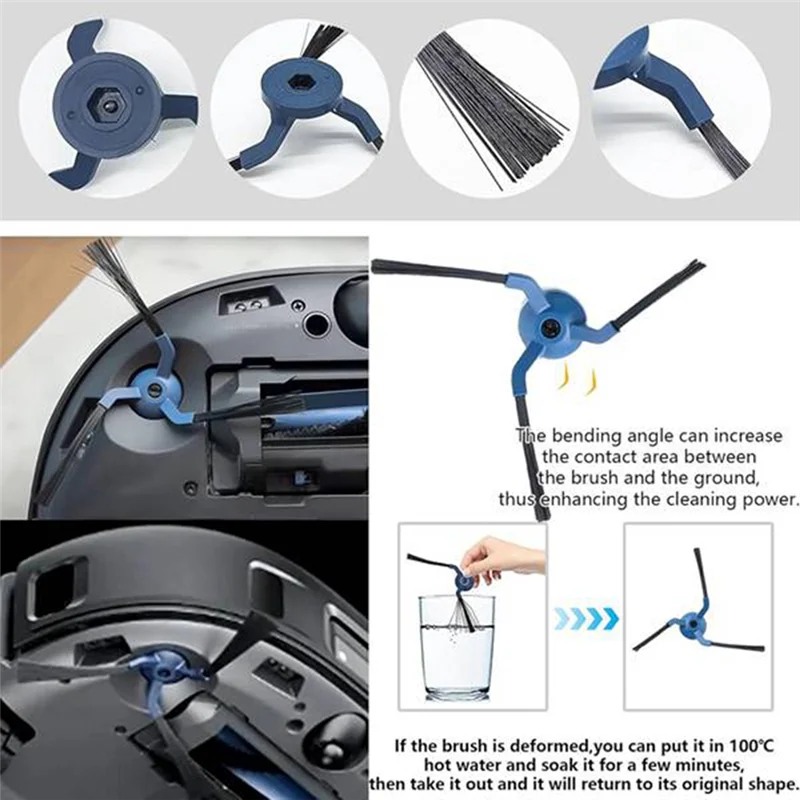 The bending angle can increase the contact area between the brush and the ground, thus enhancing the cleaning power.

If the brush is deformed,you can put it in 100℃ hot water and soak it for a few minutes, then take it out and it will return to its original shape.