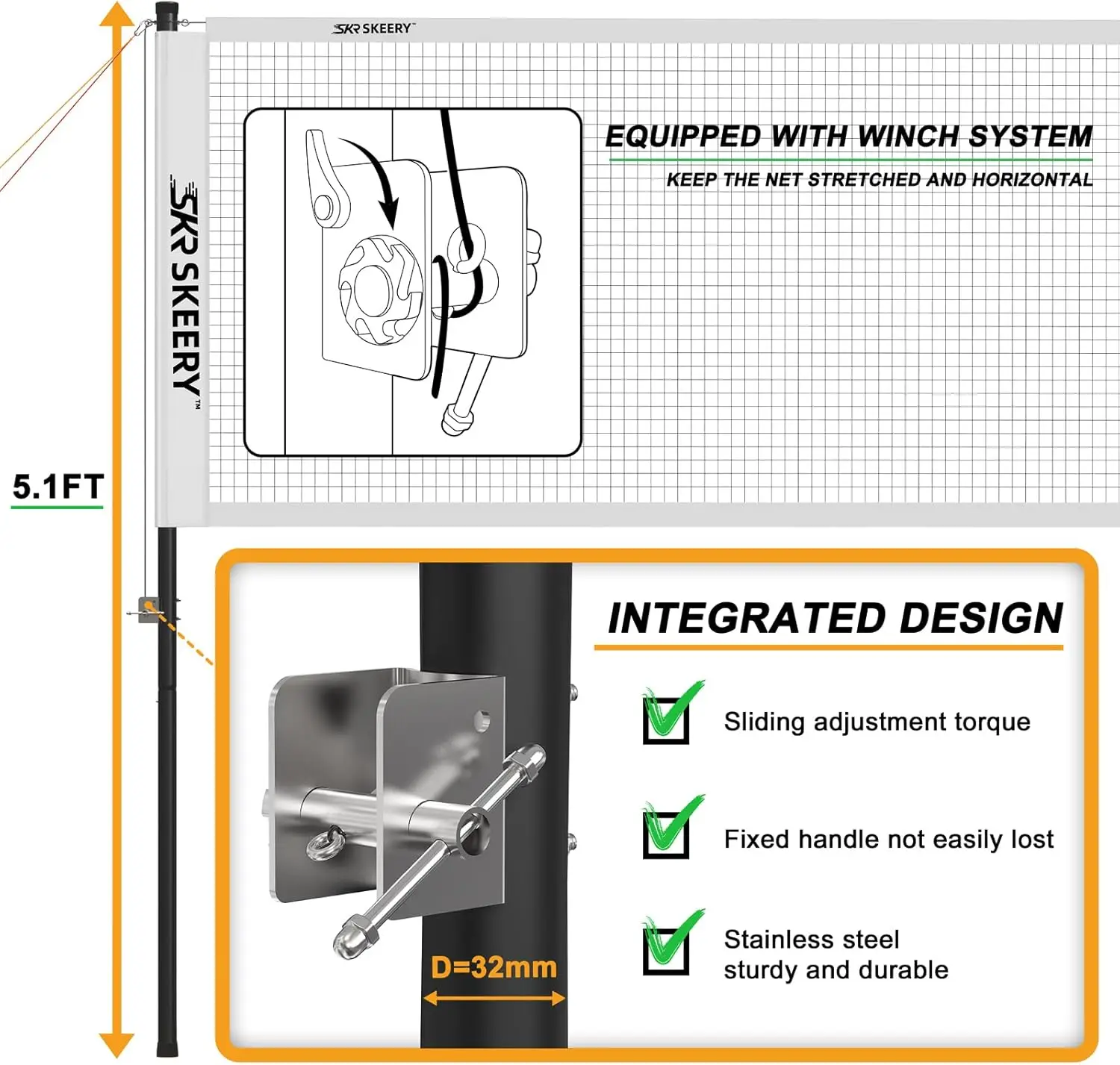 SKR SKEERY™

SKR SKEERY™

EQUIPPED WITH WINCH SYSTEM

KEEP THE NET STRETCHED AND HORIZONTAL

5.1FT

INTEGRATED DESIGN

Sliding adjustment torque

Fixed handle not easily lost

Stainless steel sturdy and durable

D=32mm