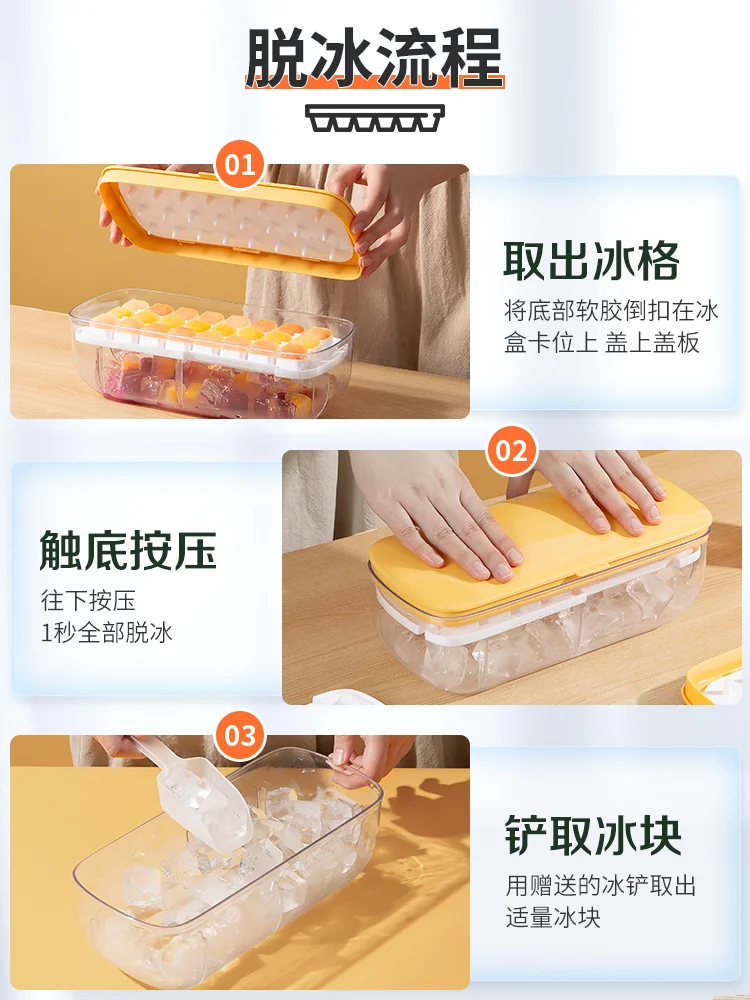 脱冰流程

01

取出冰格

将底部软胶倒扣在冰盒卡位上 盖上盖板

02

触底按压

往下按压
1秒全部脱冰

03

铲取冰块

用赠送的冰铲取出适量冰块