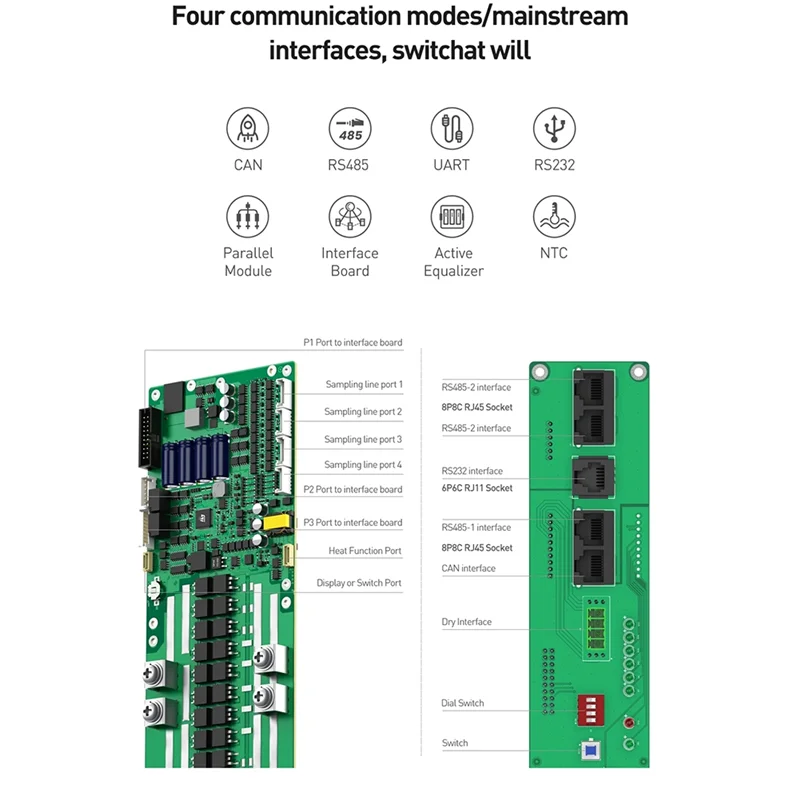 Four communication modes/mainstream interfaces, switchat will

485

CAN

RS485

UART

RS232

Parallel Module

Interface Board

Active Equalizer

NTC

P1 Port to interface board

Sampling line port 1

Sampling line port 2

Sampling line port 3

Sampling line port 4

P2 Port to interface board

P3 Port to interface board

Heat Function Port

Display or Switch Port

RS485-2 interface

8P8C RJ45 Socket

RS485-2 interface

RS232 interface

6P6C RJ11 Socket

RS485-1 interface

8P8C RJ45 Socket

CAN interface

Dry Interface

Dial Switch

Switch