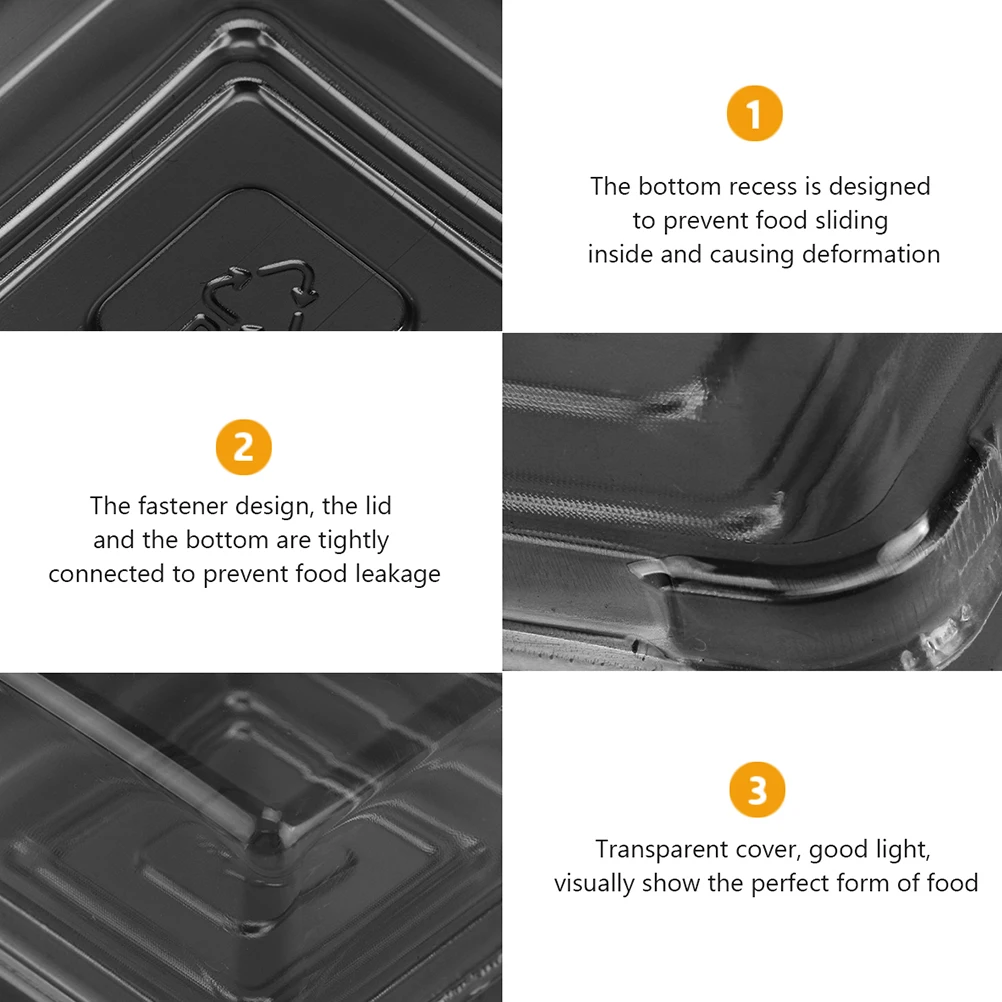 1

The bottom recess is designed to prevent food sliding inside and causing deformation

2

The fastener design, the lid and the bottom are tightly connected to prevent food leakage

3

Transparent cover, good light, visually show the perfect form of food