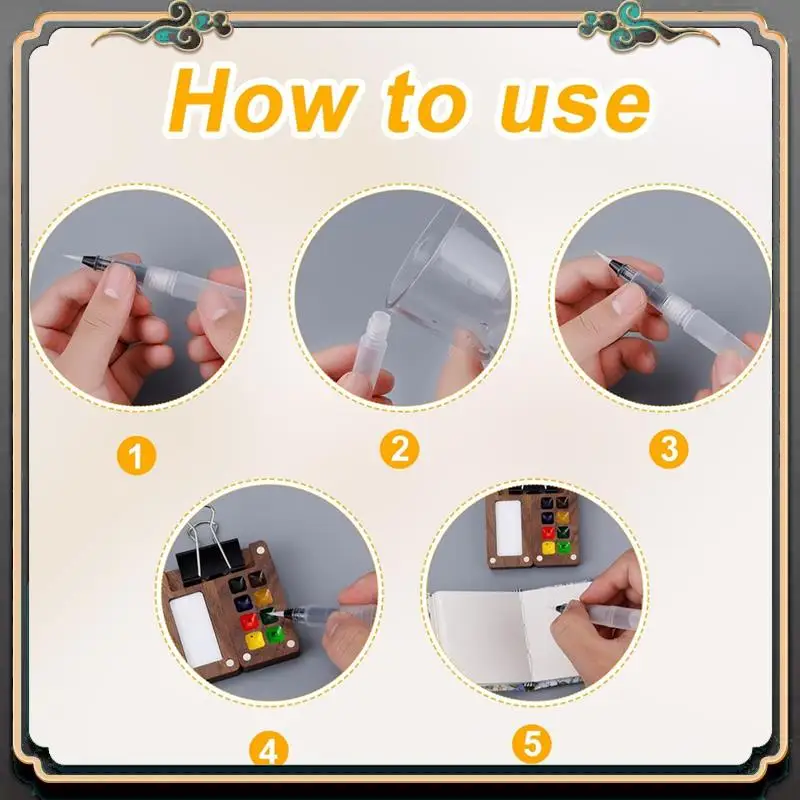 How to use

1

2

3

4

5