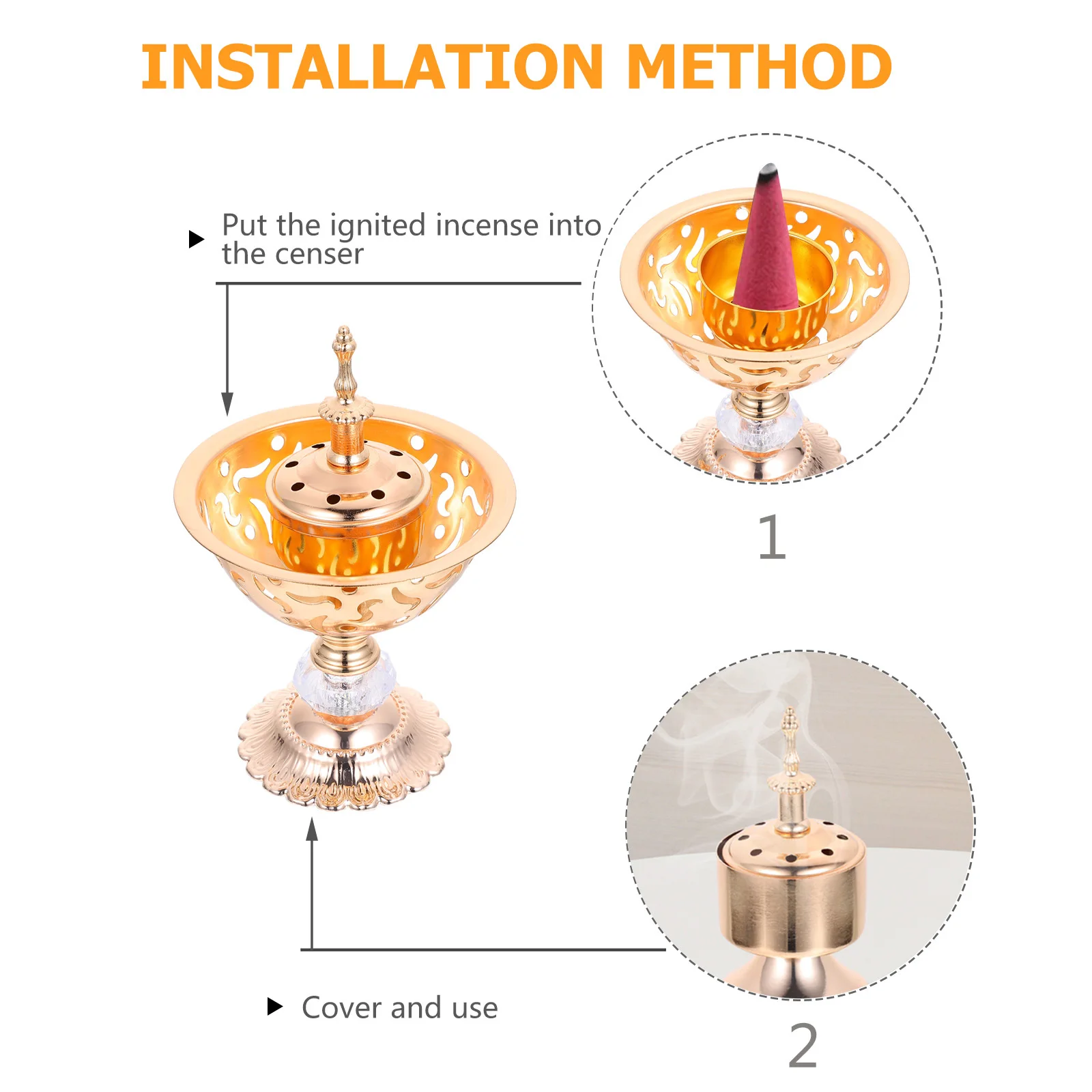 INSTALLATION METHOD

Put the ignited incense into the censer

1

Cover and use

2