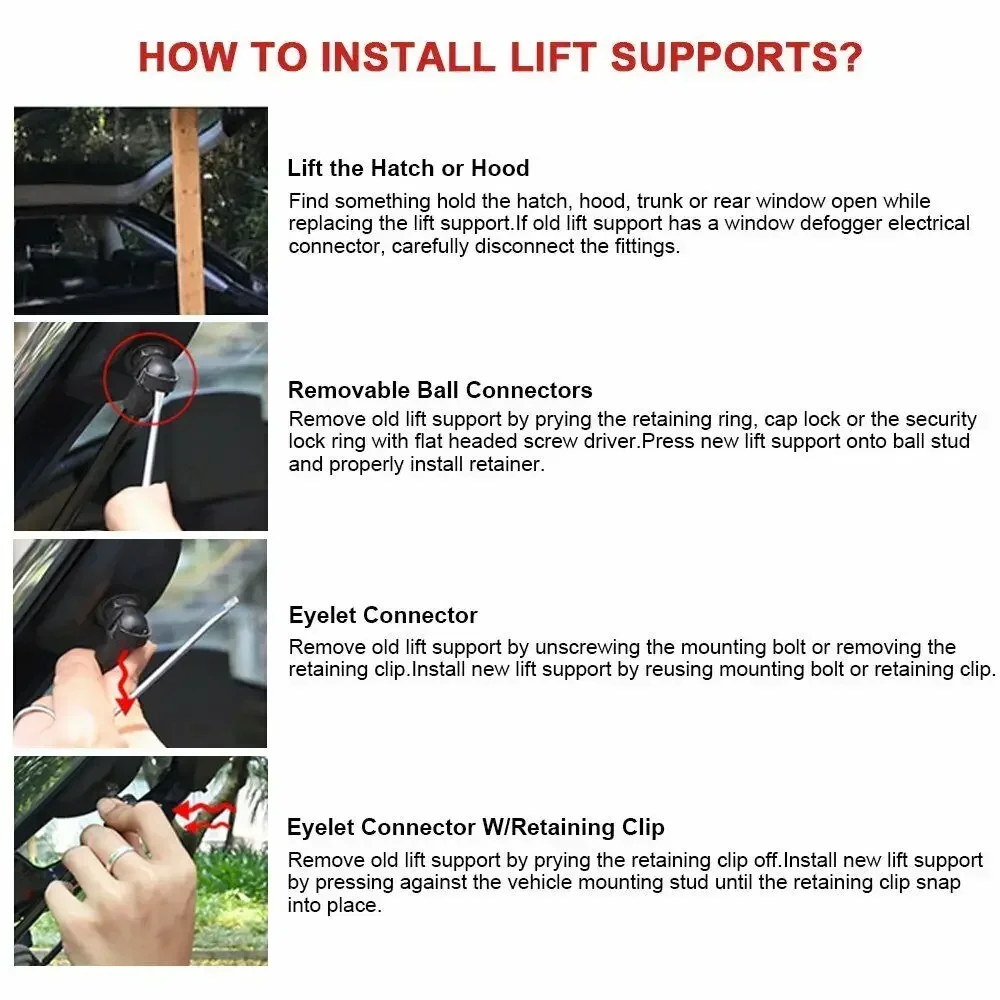 HOW TO INSTALL LIFT SUPPORTS?

Lift the Hatch or Hood
Find something hold the hatch, hood, trunk or rear window open while replacing the lift support.If old lift support has a window defogger electrical connector, carefully disconnect the fittings.

Removable Ball Connectors
Remove old lift support by prying the retaining ring, cap lock or the security lock ring with flat headed screw driver.Press new lift support onto ball stud and properly install retainer.

Eyelet Connector
Remove old lift support by unscrewing the mounting bolt or removing the retaining clip.Install new lift support by reusing mounting bolt or retaining clip.

Eyelet Connector W/Retaining Clip
Remove old lift support by prying the retaining clip off.Install new lift support by pressing against the vehicle mounting stud until the retaining clip snap into place.