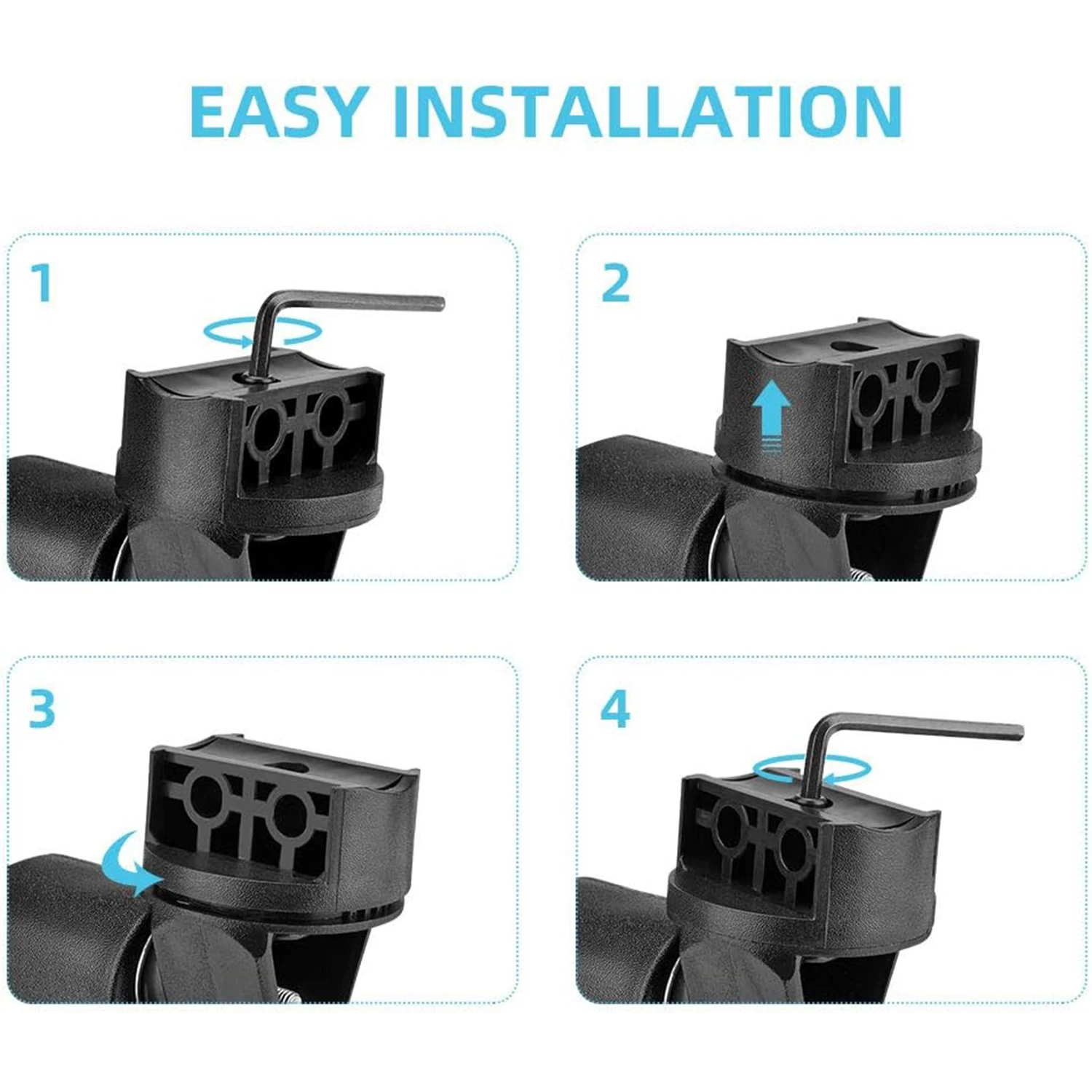 EASY INSTALLATION

1

2

3

4