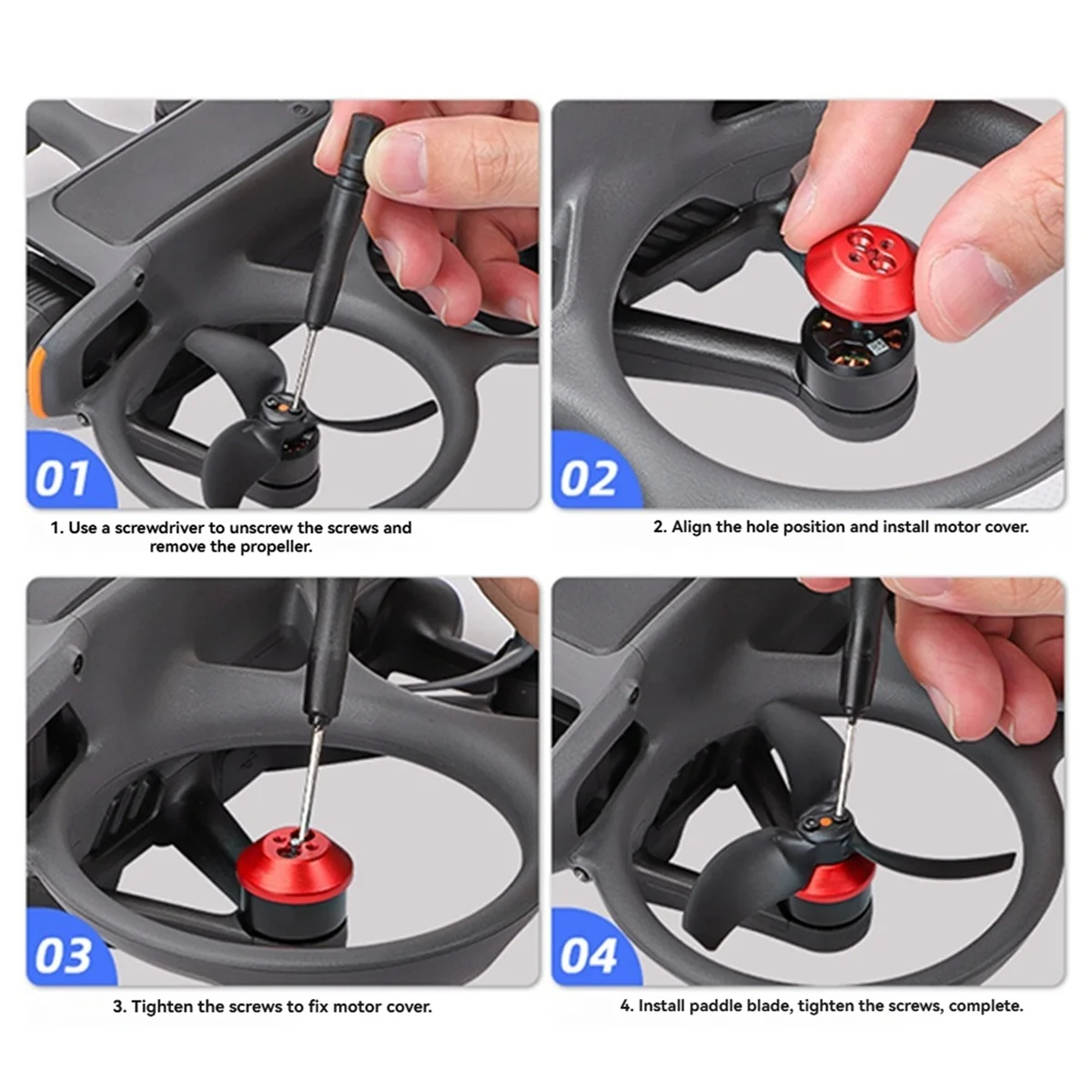 01

1. Use a screwdriver to unscrew the screws and remove the propeller.

02

2. Align the hole position and install motor cover.

03

3. Tighten the screws to fix motor cover.

04

4. Install paddle blade, tighten the screws, complete.