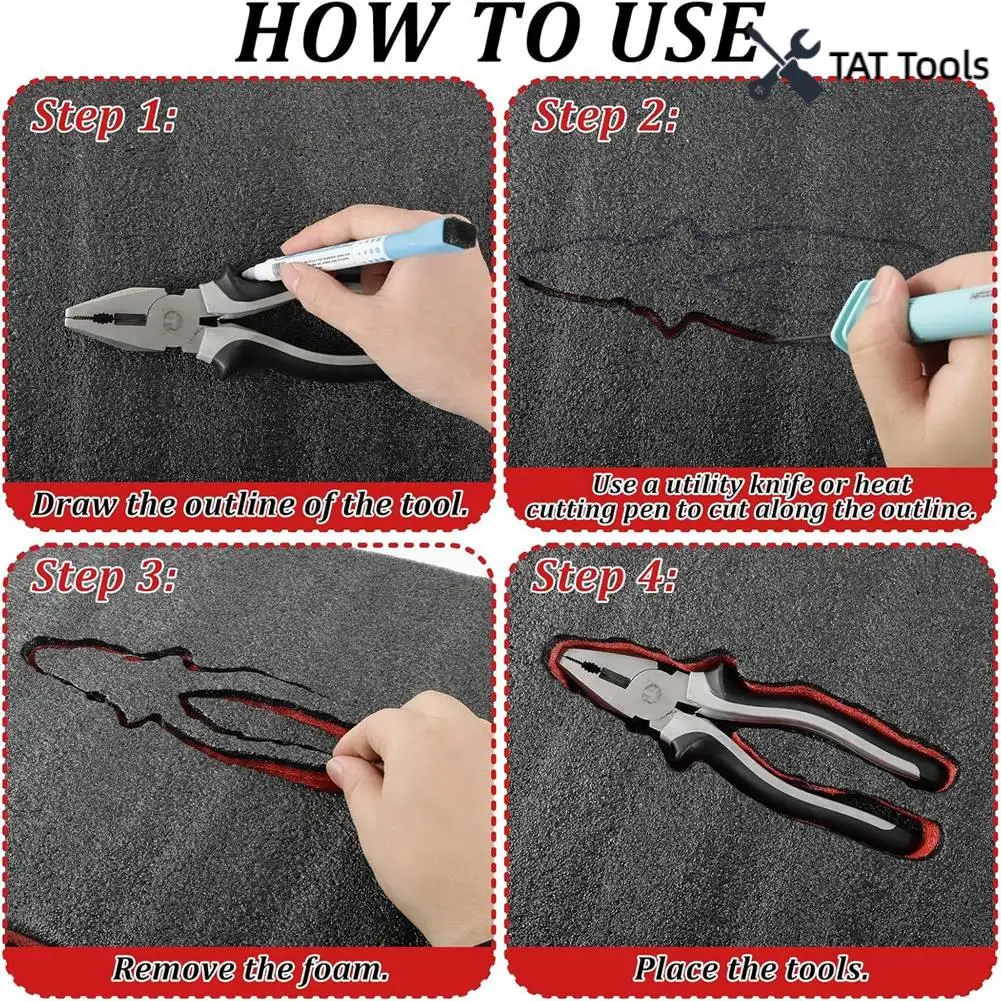 HOW TO USE

TAT Tools

Step 1:

Draw the outline of the tool.

Step 2:

Use a utility knife or heat cutting pen to cut along the outline.

Step 3:

Remove the foam.

Step 4:

Place the tools.