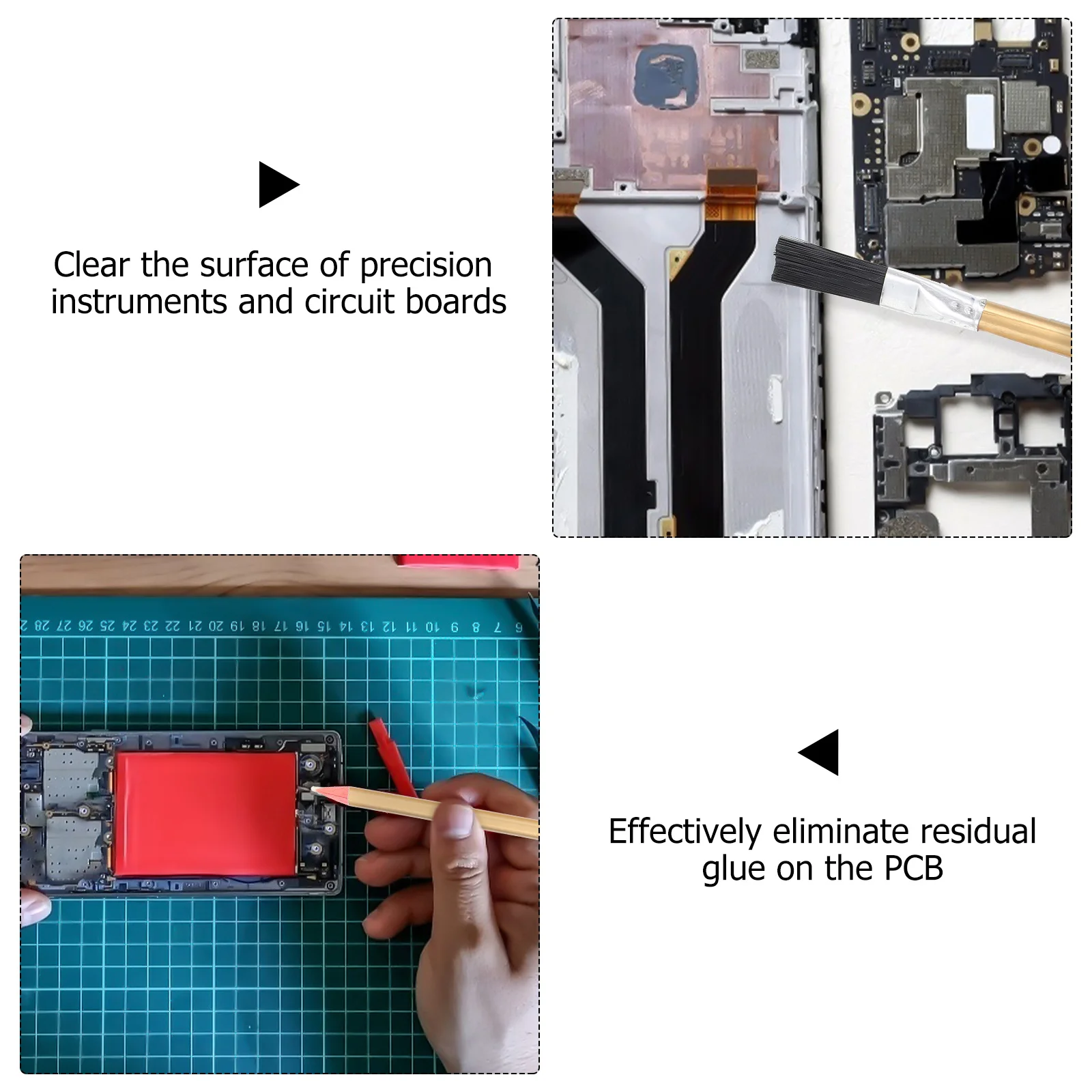 Clear the surface of precision instruments and circuit boards

28 27 26 25 24 23 22 21 20 19 18 17 16 15 14 13 12 11 10 9 8 7 6

Effectively eliminate residual glue on the PCB