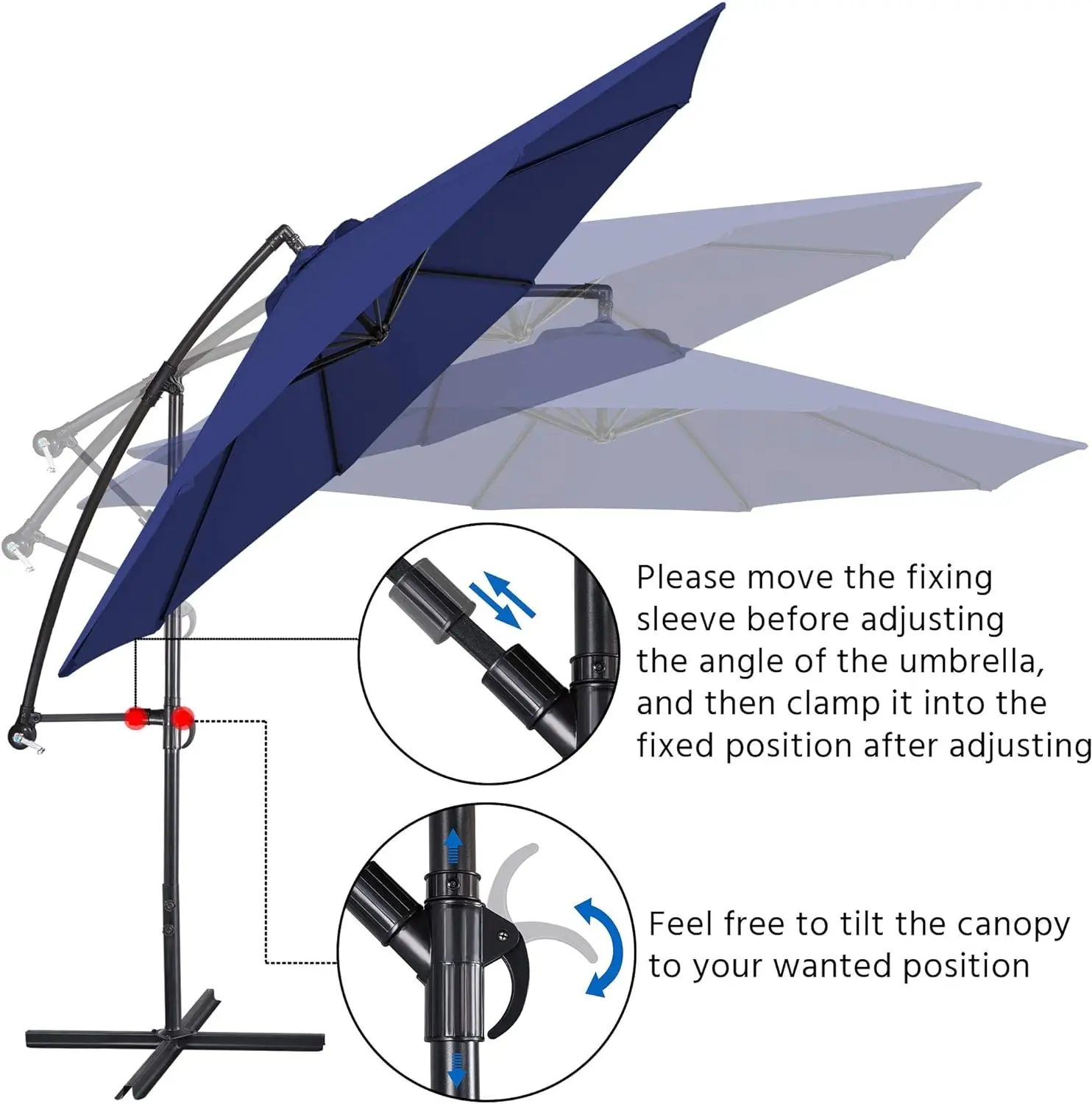 Please move the fixing sleeve before adjusting the angle of the umbrella, and then clamp it into the fixed position after adjusting

Feel free to tilt the canopy to your wanted position