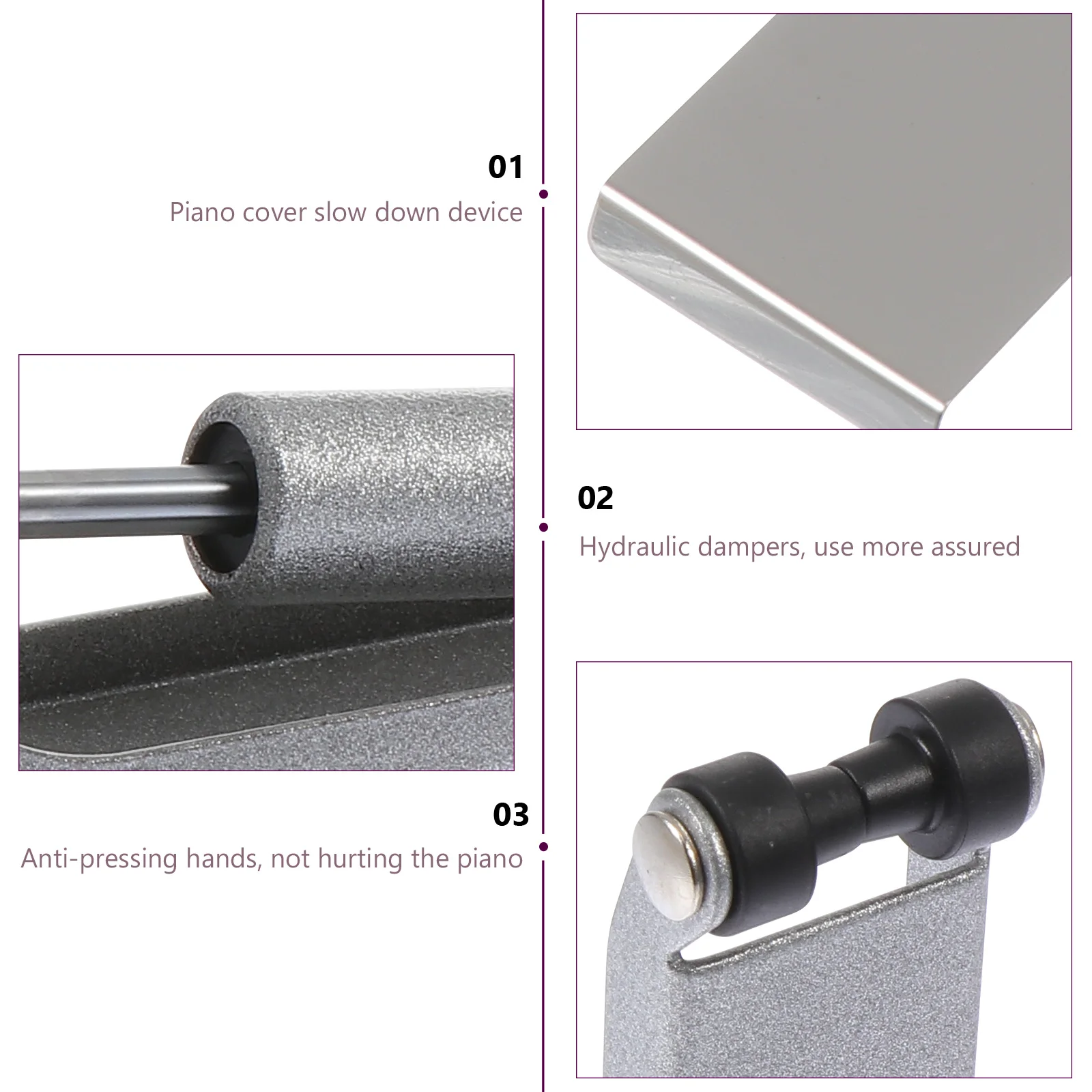 01
Piano cover slow down device

02
Hydraulic dampers, use more assured

03
Anti-pressing hands, not hurting the piano