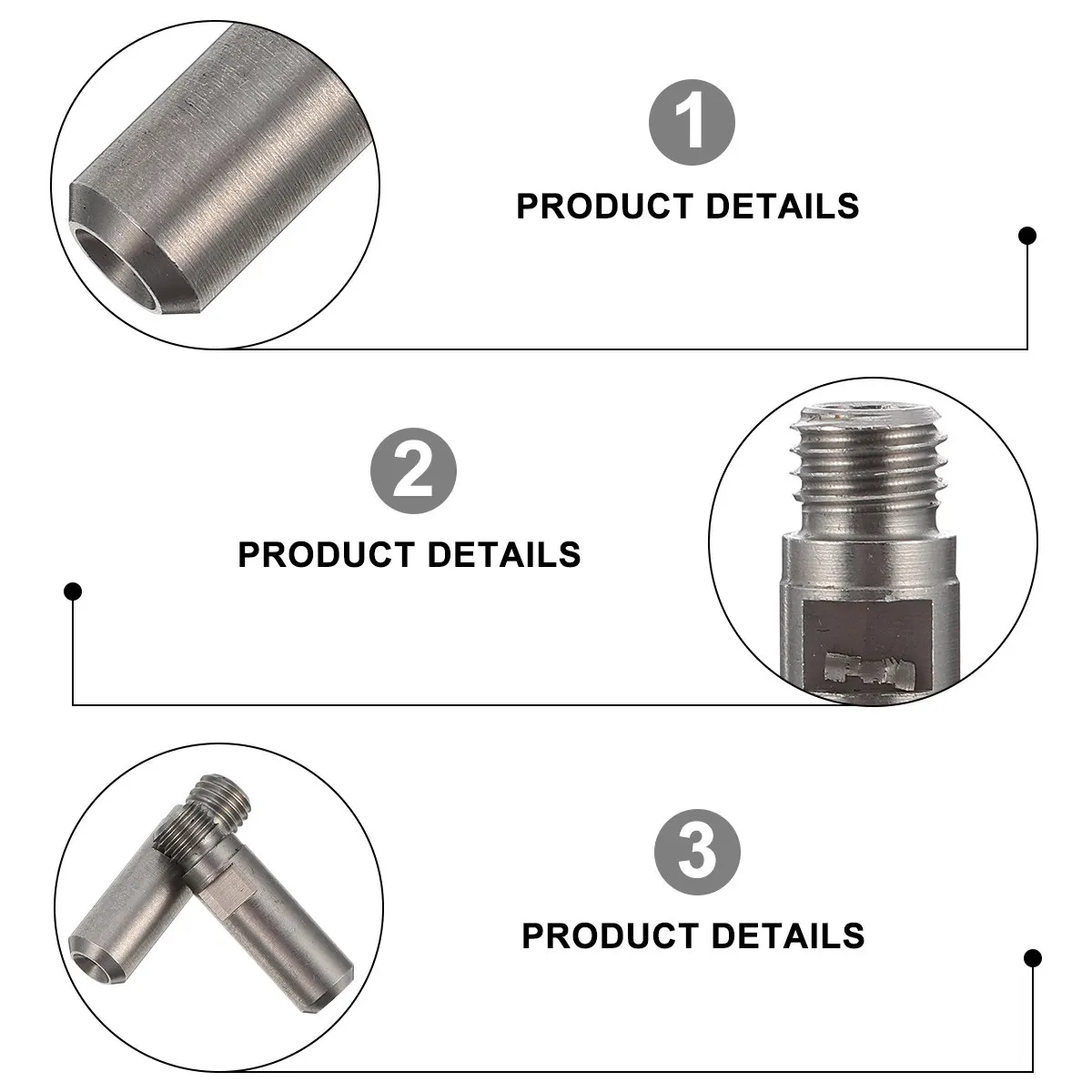 1
PRODUCT DETAILS

2
PRODUCT DETAILS

3
PRODUCT DETAILS