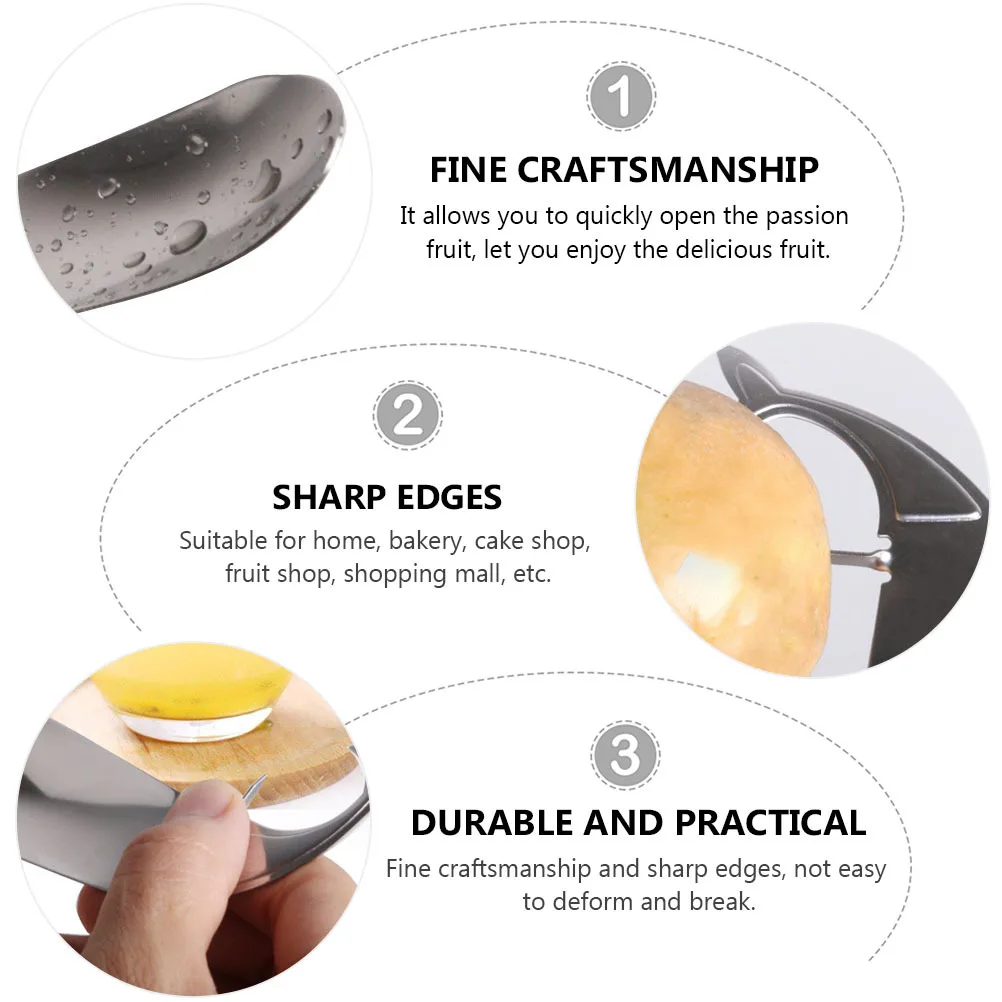 1

FINE CRAFTSMANSHIP

It allows you to quickly open the passion fruit, let you enjoy the delicious fruit.

2

SHARP EDGES

Suitable for home, bakery, cake shop, fruit shop, shopping mall, etc.

3

DURABLE AND PRACTICAL

Fine craftsmanship and sharp edges, not easy to deform and break.