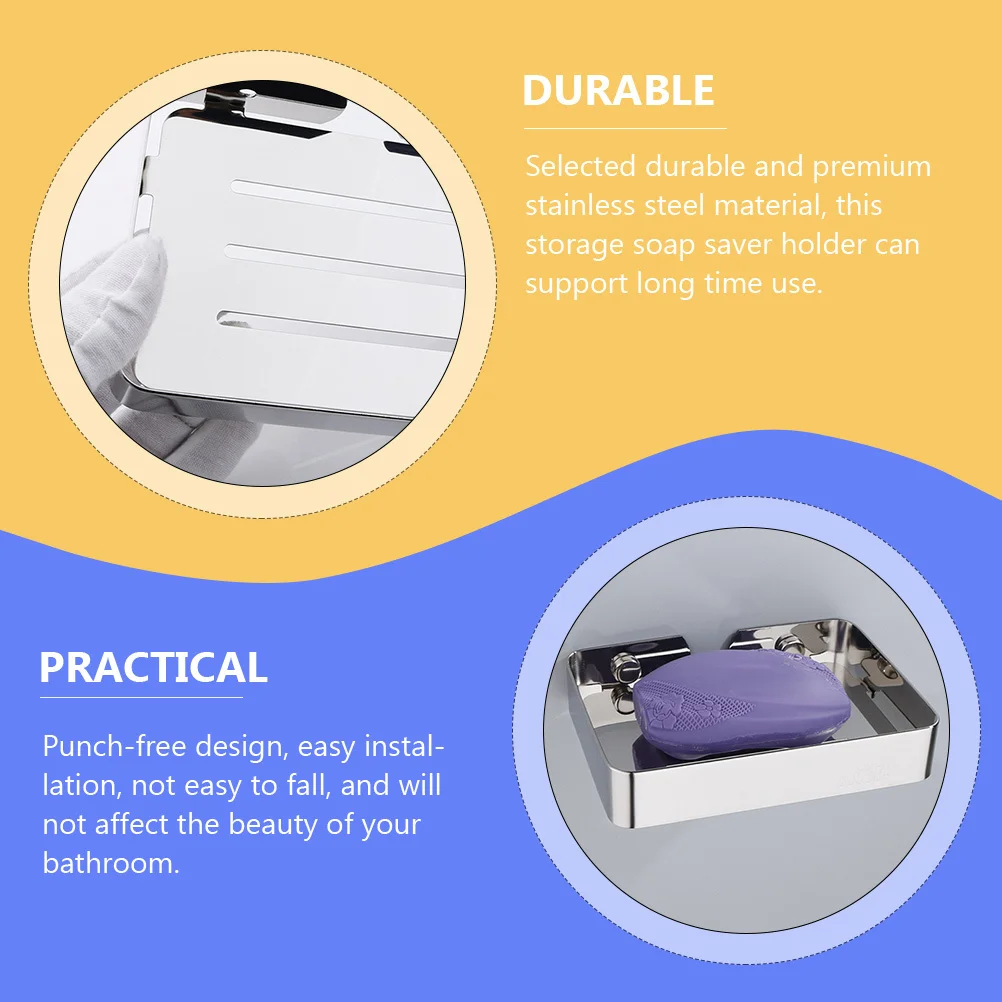 DURABLE

Selected durable and premium stainless steel material, this storage soap saver holder can support long time use.

PRACTICAL

Punch-free design, easy installation, not easy to fall, and will not affect the beauty of your bathroom.