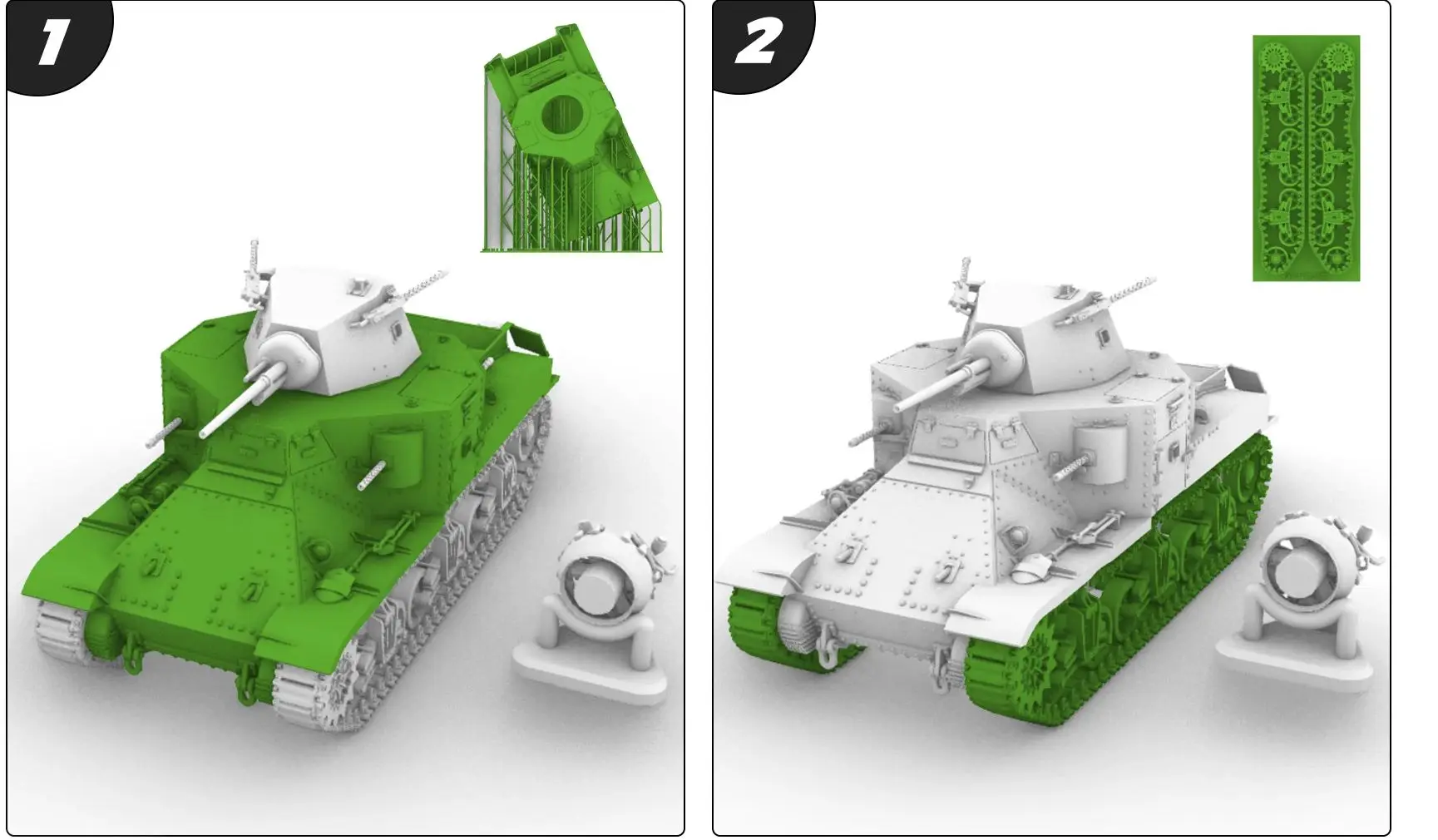 1

2