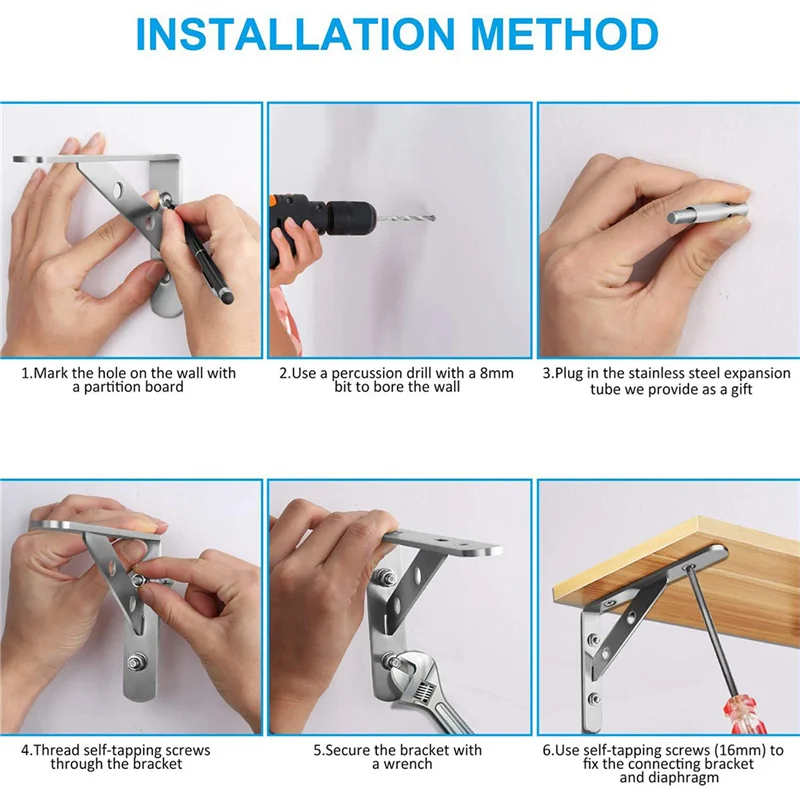 INSTALLATION METHOD

1.Mark the hole on the wall with a partition board

2.Use a percussion drill with a 8mm bit to bore the wall

3.Plug in the stainless steel expansion tube we provide as a gift

4.Thread self-tapping screws through the bracket

5.Secure the bracket with a wrench

6.Use self-tapping screws (16mm) to fix the connecting bracket and diaphragm