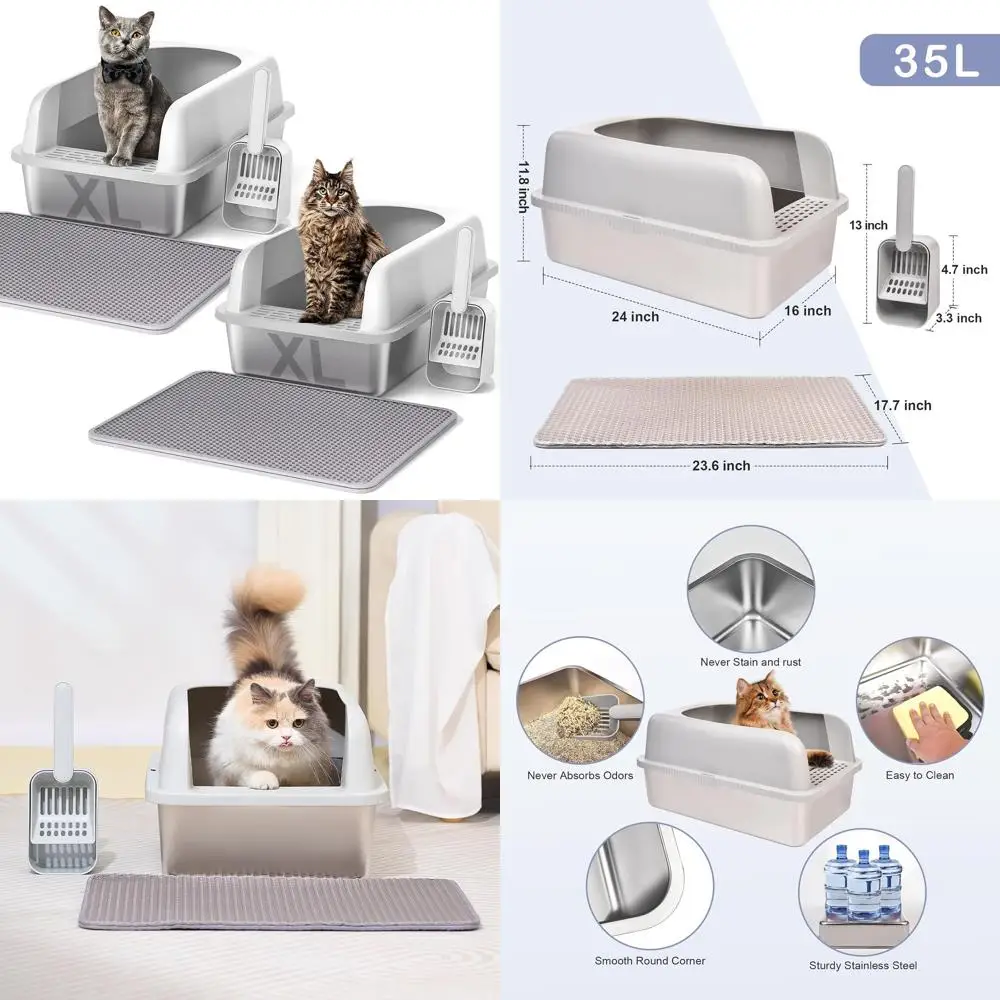 XL

XL

35L

11.8 inch

24 inch

16 inch

13 inch

4.7 inch

3.3 inch

17.7 inch

23.6 inch

Never Stain and rust

Never Absorbs Odors

Easy to Clean

Smooth Round Corner

Sturdy Stainless Steel