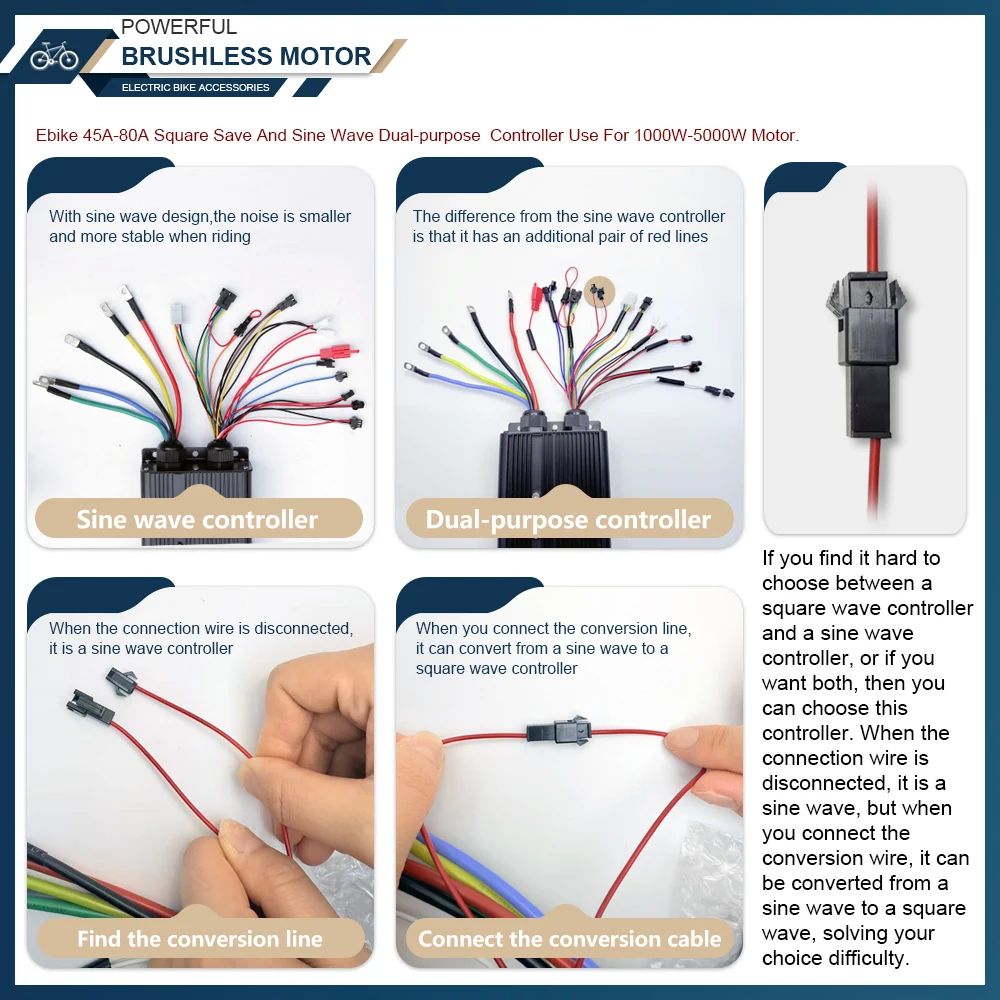 POWERFUL
BRUSHLESS MOTOR
ELECTRIC BIKE ACCESSORIES

Ebike 45A-80A Square Save And Sine Wave Dual-purpose Controller Use For 1000W-5000W Motor.

With sine wave design,the noise is smaller and more stable when riding

Sine wave controller

The difference from the sine wave controller is that it has an additional pair of red lines

Dual-purpose controller

When the connection wire is disconnected, it is a sine wave controller

Find the conversion line

When you connect the conversion line, it can convert from a sine wave to a square wave controller

Connect the conversion cable

If you find it hard to choose between a square wave controller and a sine wave controller, or if you want both, then you can choose this controller. When the connection wire is disconnected, it is a sine wave, but when you connect the conversion wire, it can be converted from a sine wave to a square wave, solving your choice difficulty.