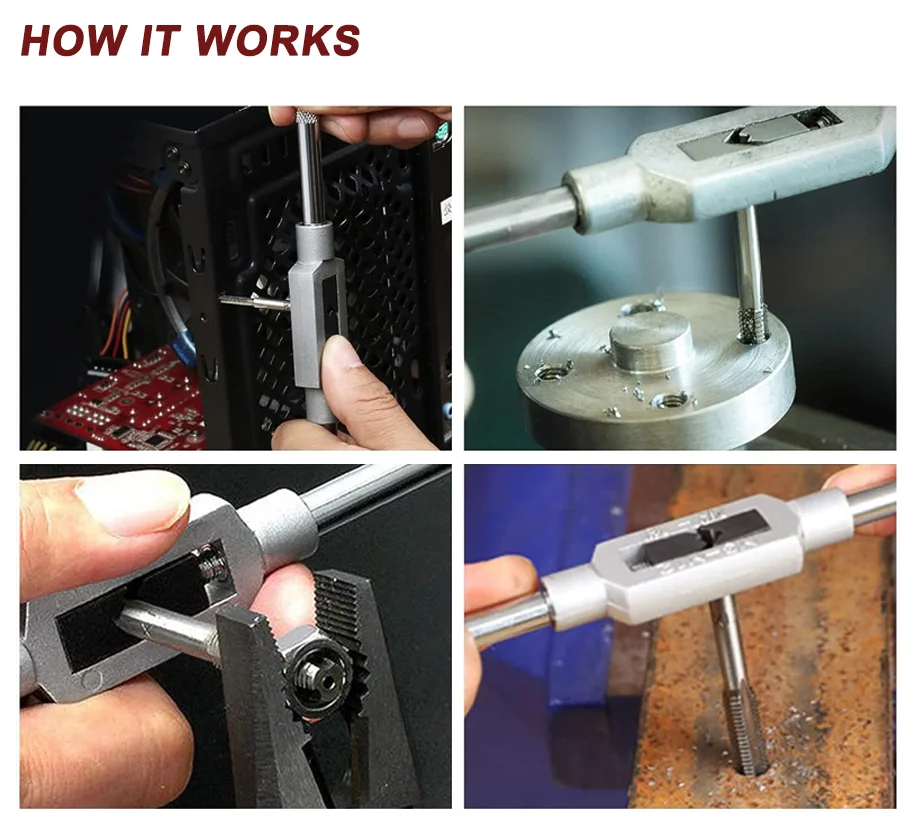 HOW IT WORKS