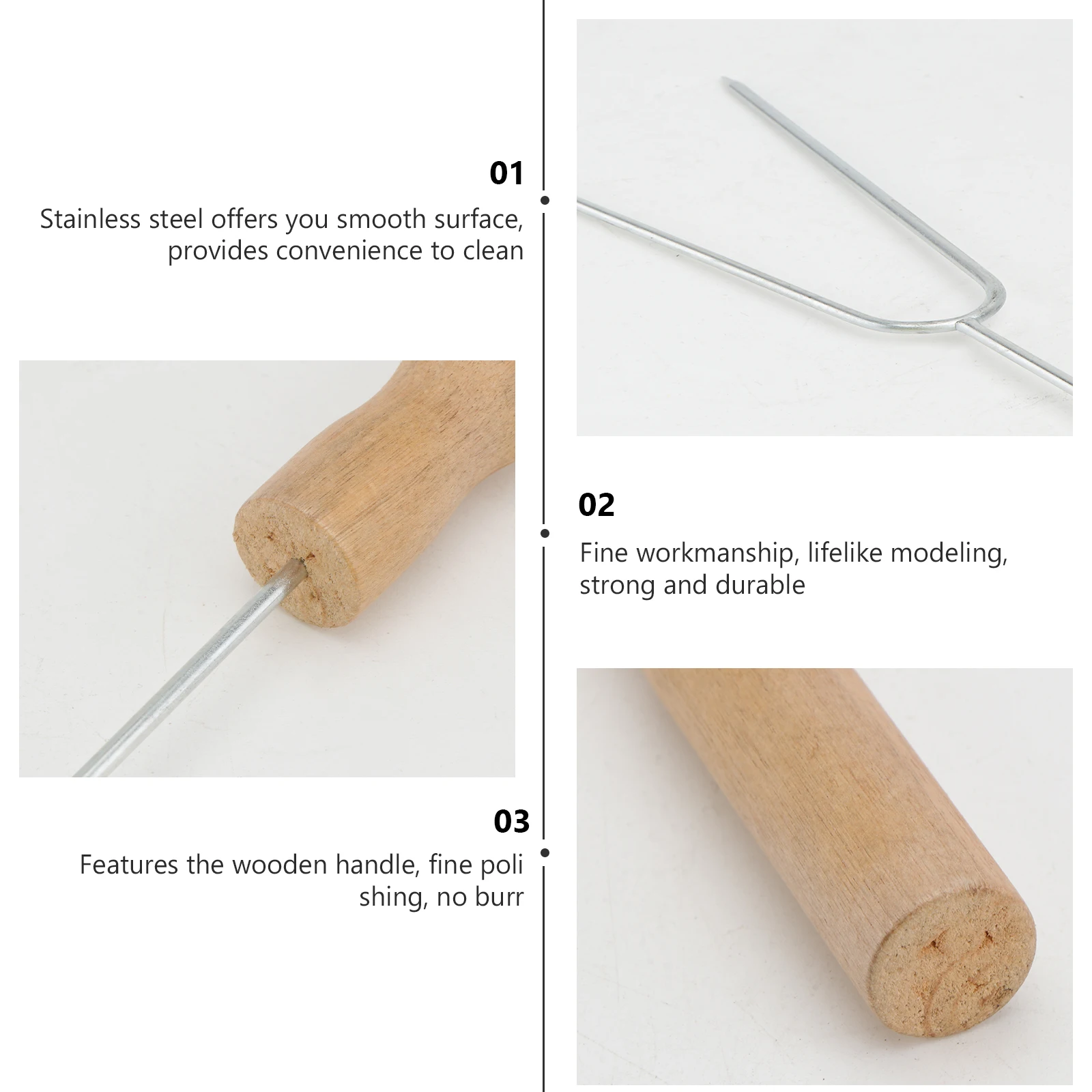 01

Stainless steel offers you smooth surface, provides convenience to clean

02

Fine workmanship, lifelike modeling, strong and durable

03

Features the wooden handle, fine poli shing, no burr