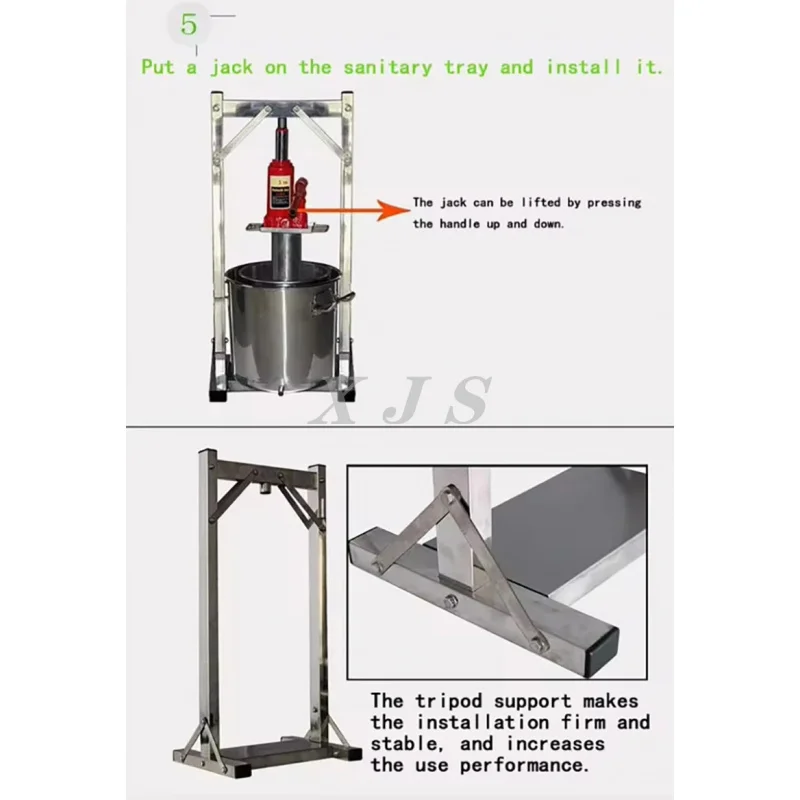 5

Put a jack on the sanitary tray and install it.

The jack can be lifted by pressing the handle up and down.

XJS

The tripod support makes the installation firm and stable, and increases the use performance.