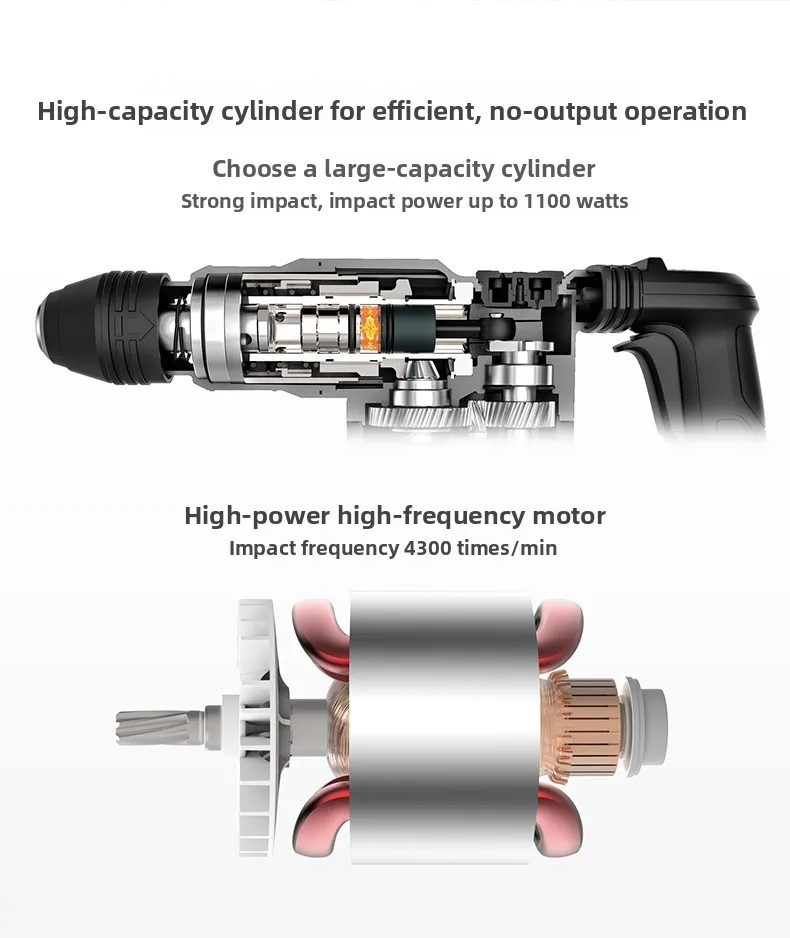 High-capacity cylinder for efficient, no-output operation

Choose a large-capacity cylinder
Strong impact, impact power up to 1100 watts

High-power high-frequency motor
Impact frequency 4300 times/min