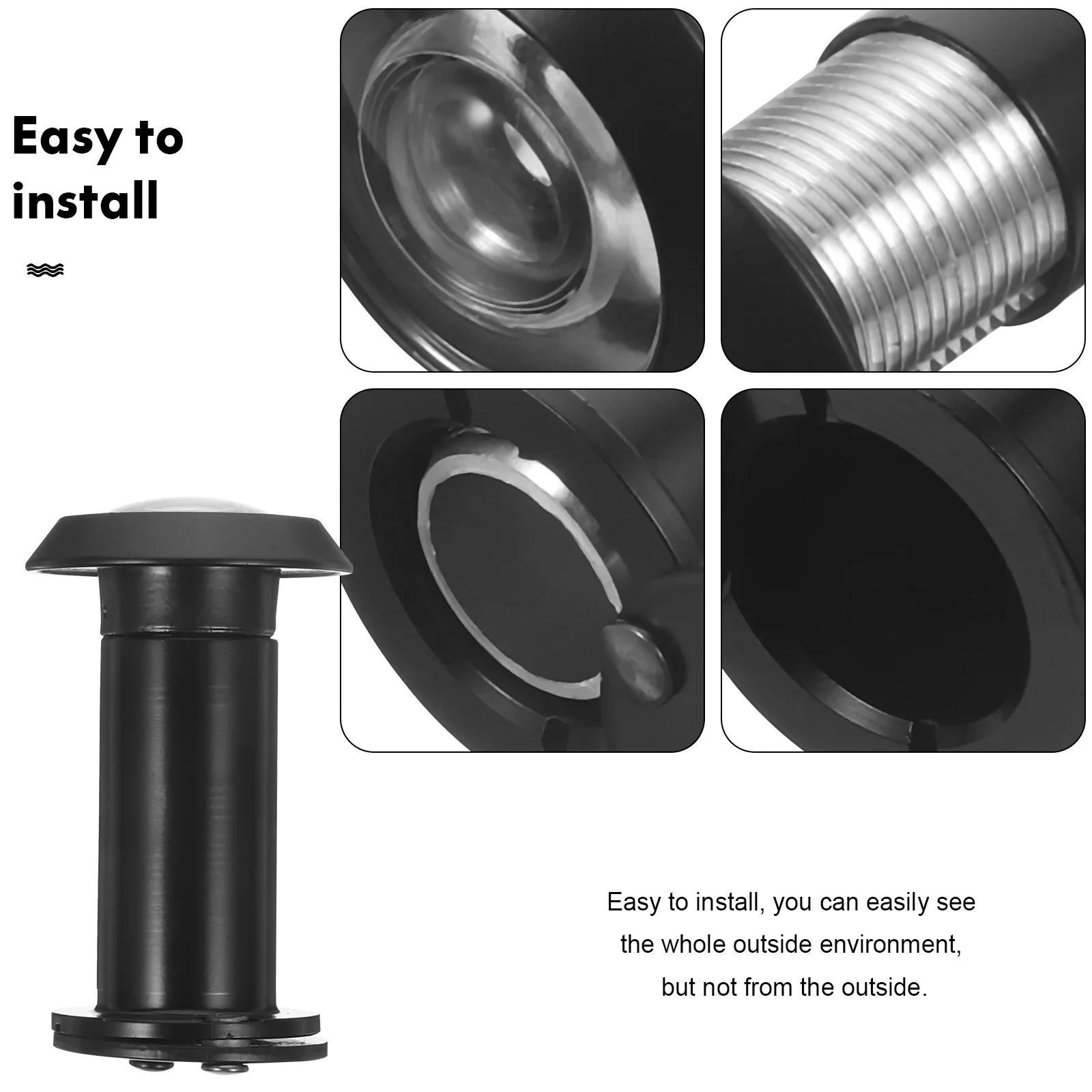 Easy to install

Easy to install, you can easily see the whole outside environment, but not from the outside.