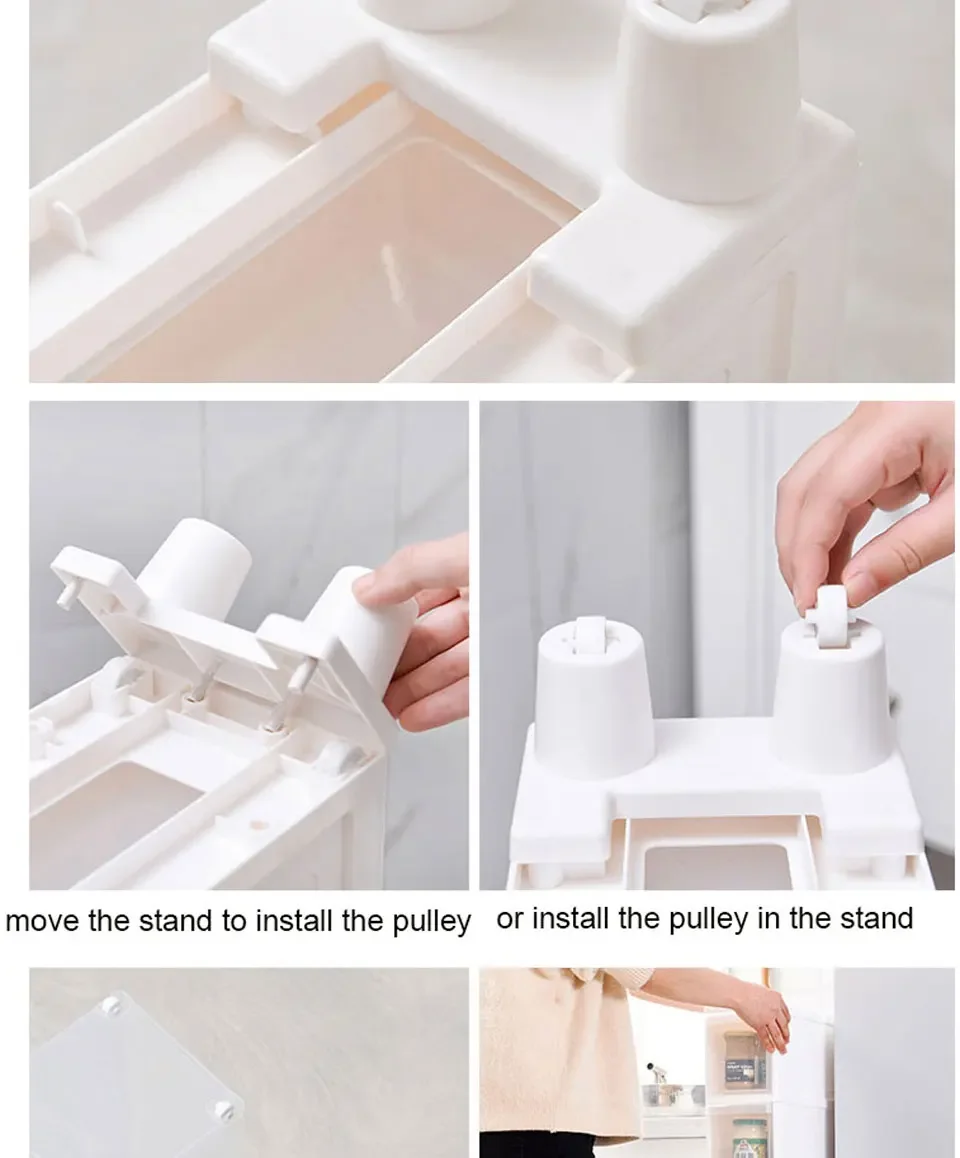 move the stand to install the pulley

or install the pulley in the stand