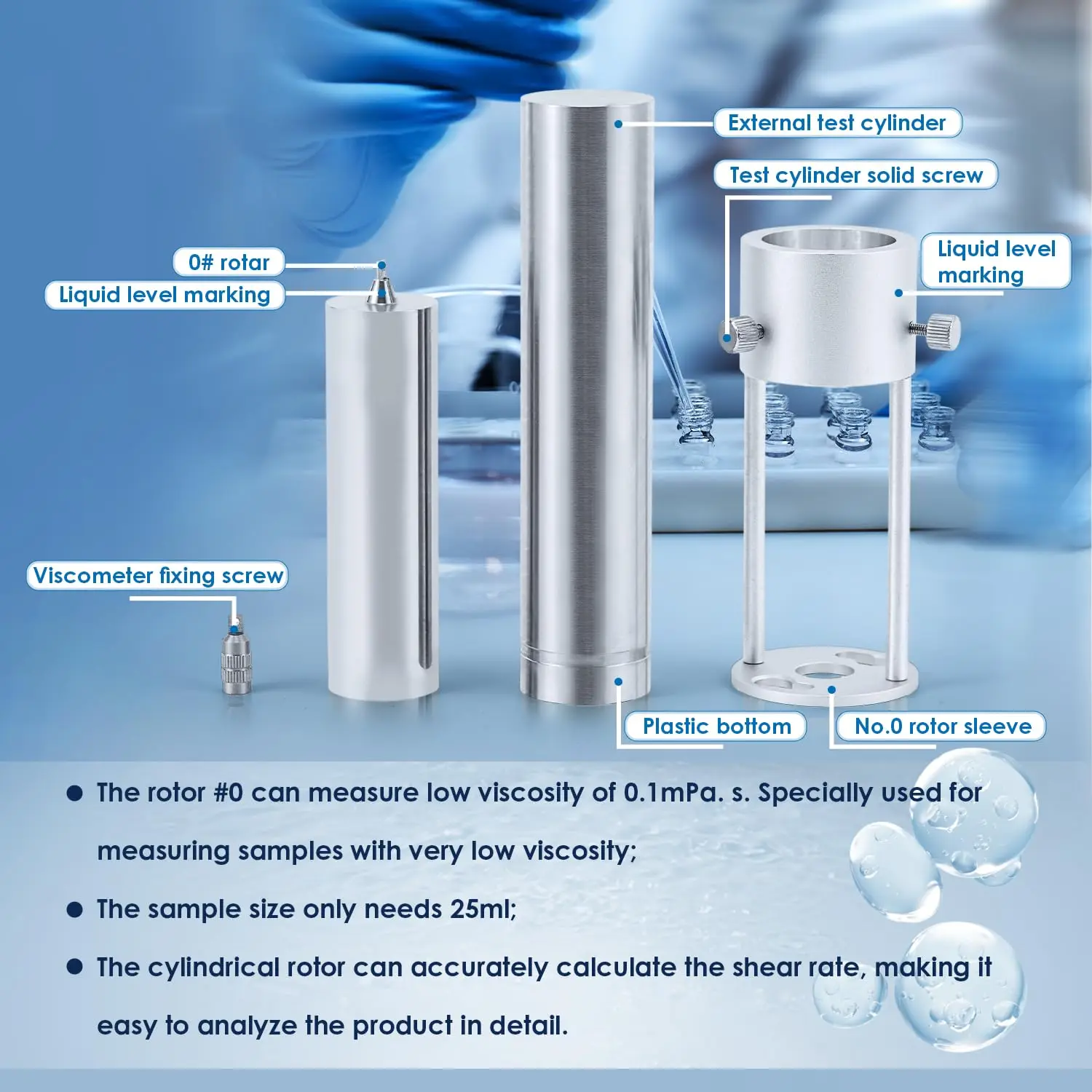 External test cylinder

Test cylinder solid screw

0# rotar

Liquid level marking

Liquid level marking

Viscometer fixing screw

Plastic bottom

No.0 rotor sleeve

● The rotor #0 can measure low viscosity of 0.1mPa. s. Specially used for measuring samples with very low viscosity;

● The sample size only needs 25ml;

● The cylindrical rotor can accurately calculate the shear rate, making it easy to analyze the product in detail.