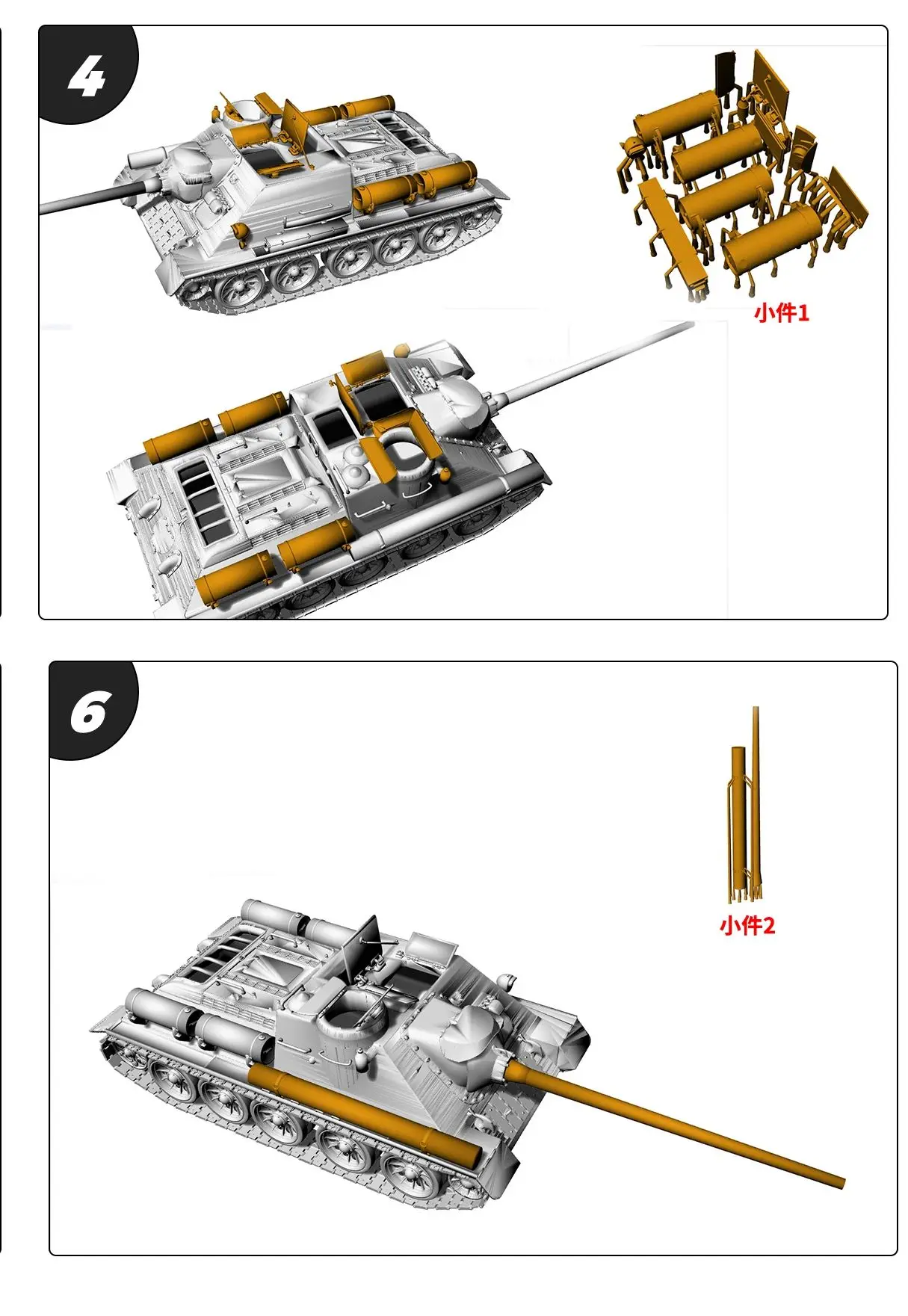 4

小件1

6

小件2