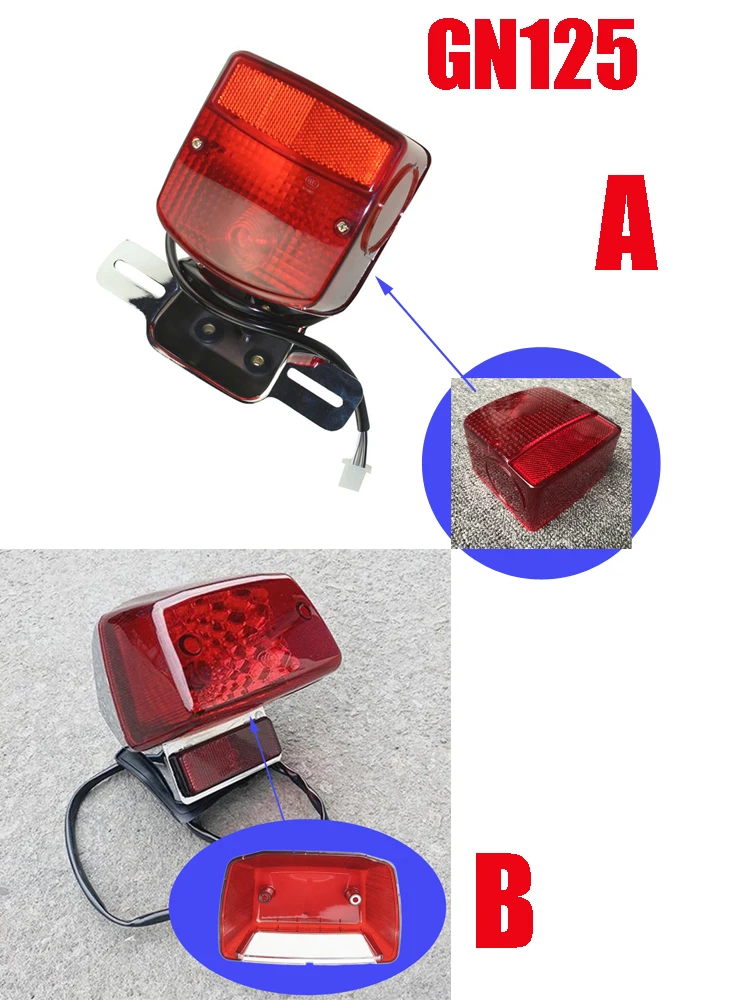 GN125

A

B