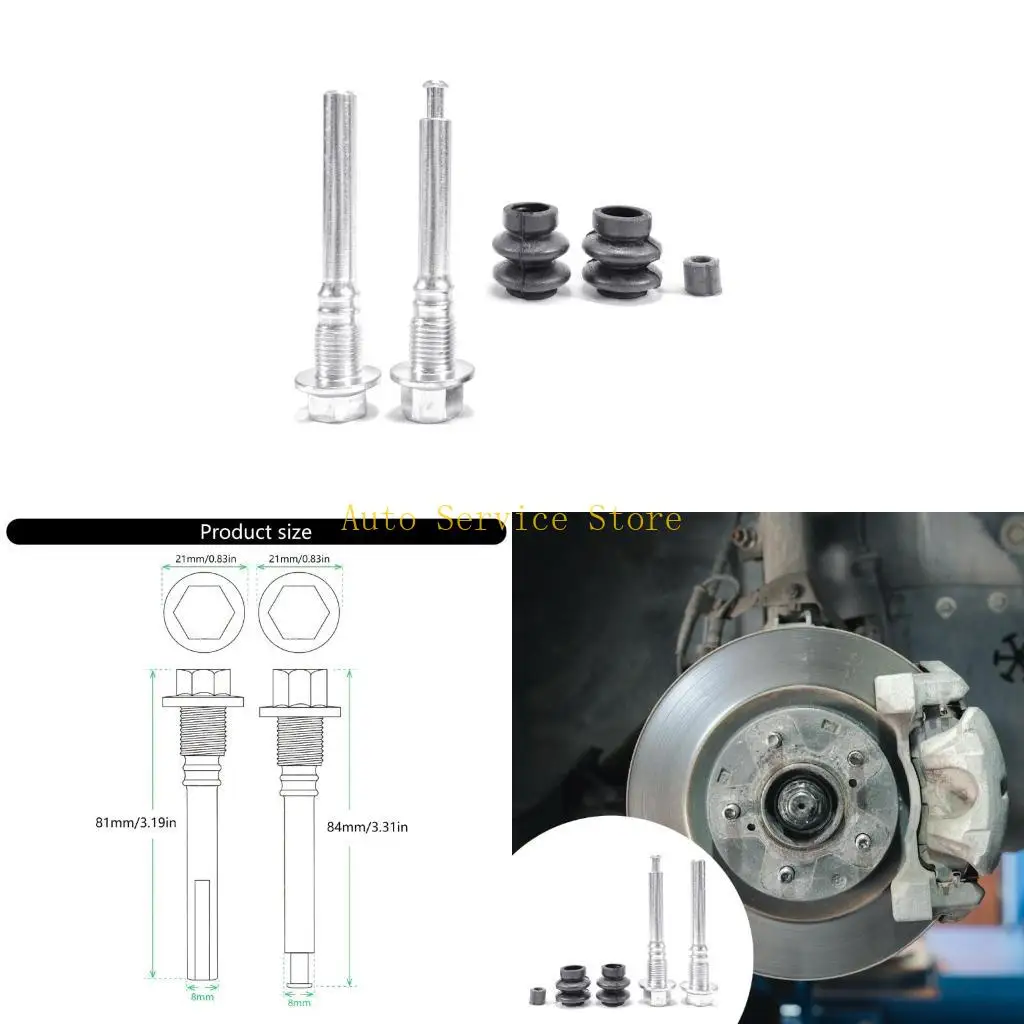 Auto Service Store

Product size

21mm/0.83in
21mm/0.83in

81mm/3.19in
84mm/3.31in

8mm
8mm