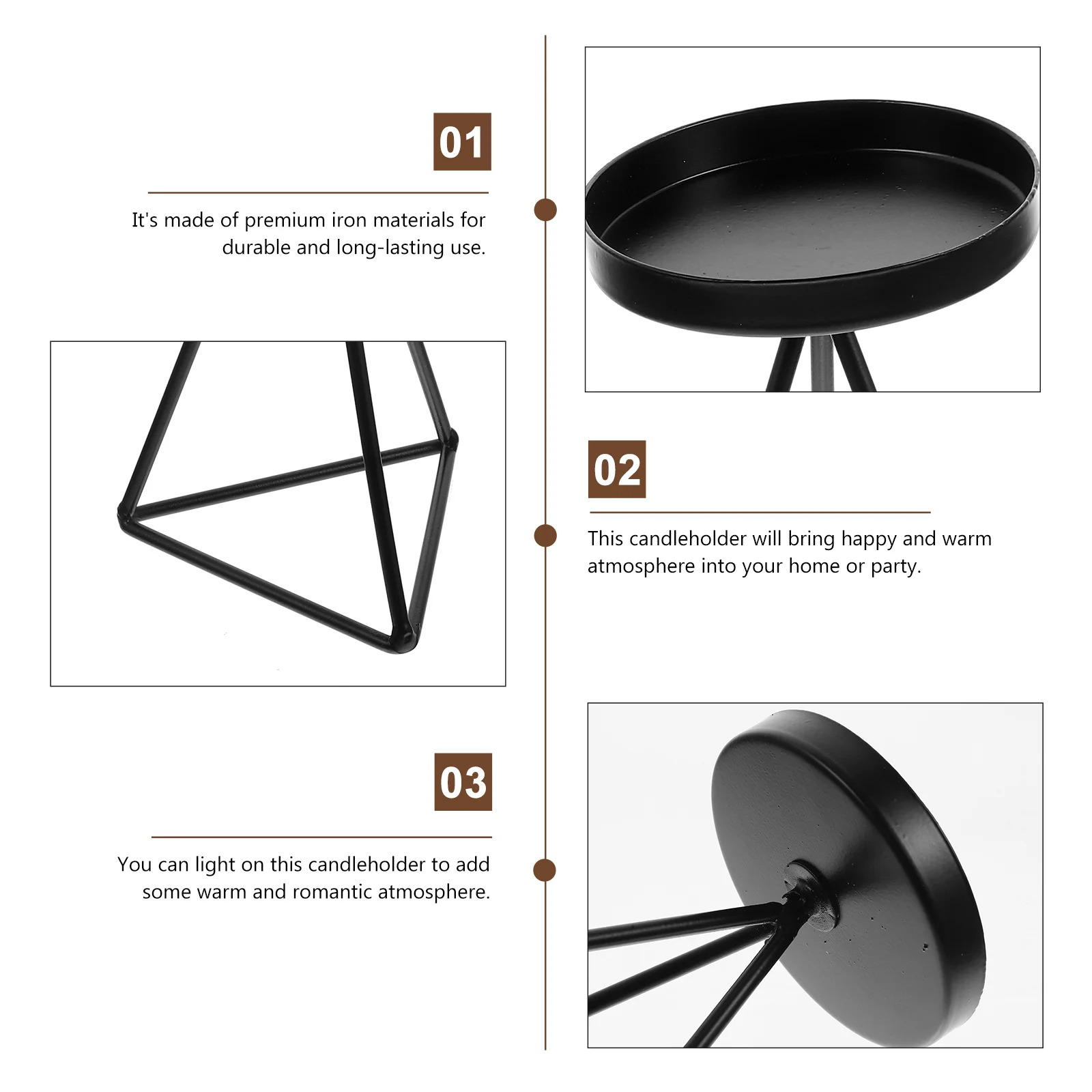 01

It's made of premium iron materials for durable and long-lasting use.

02

This candleholder will bring happy and warm atmosphere into your home or party.

03

You can light on this candleholder to add some warm and romantic atmosphere.