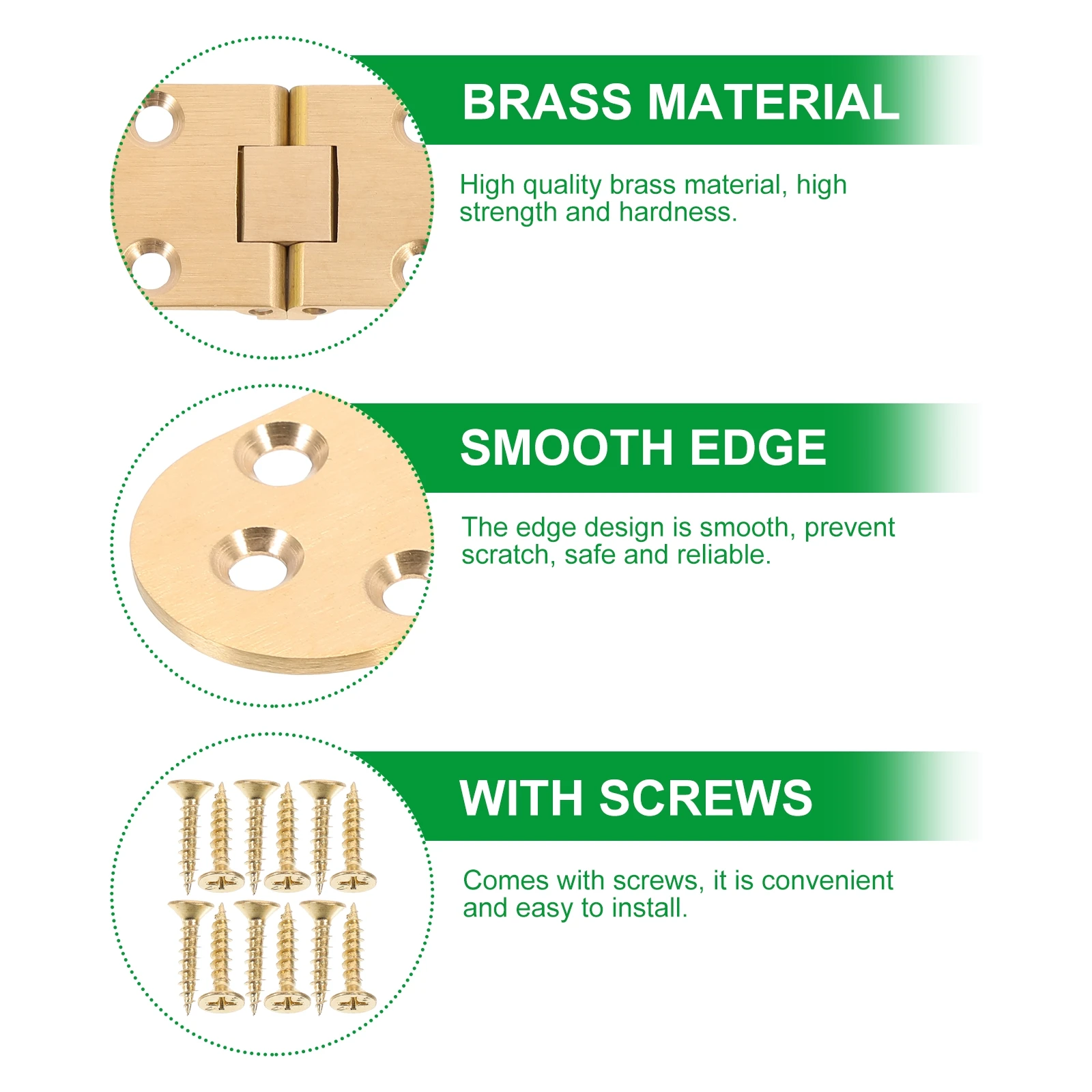 BRASS MATERIAL

High quality brass material, high strength and hardness.

SMOOTH EDGE

The edge design is smooth, prevent scratch, safe and reliable.

WITH SCREWS

Comes with screws, it is convenient and easy to install.