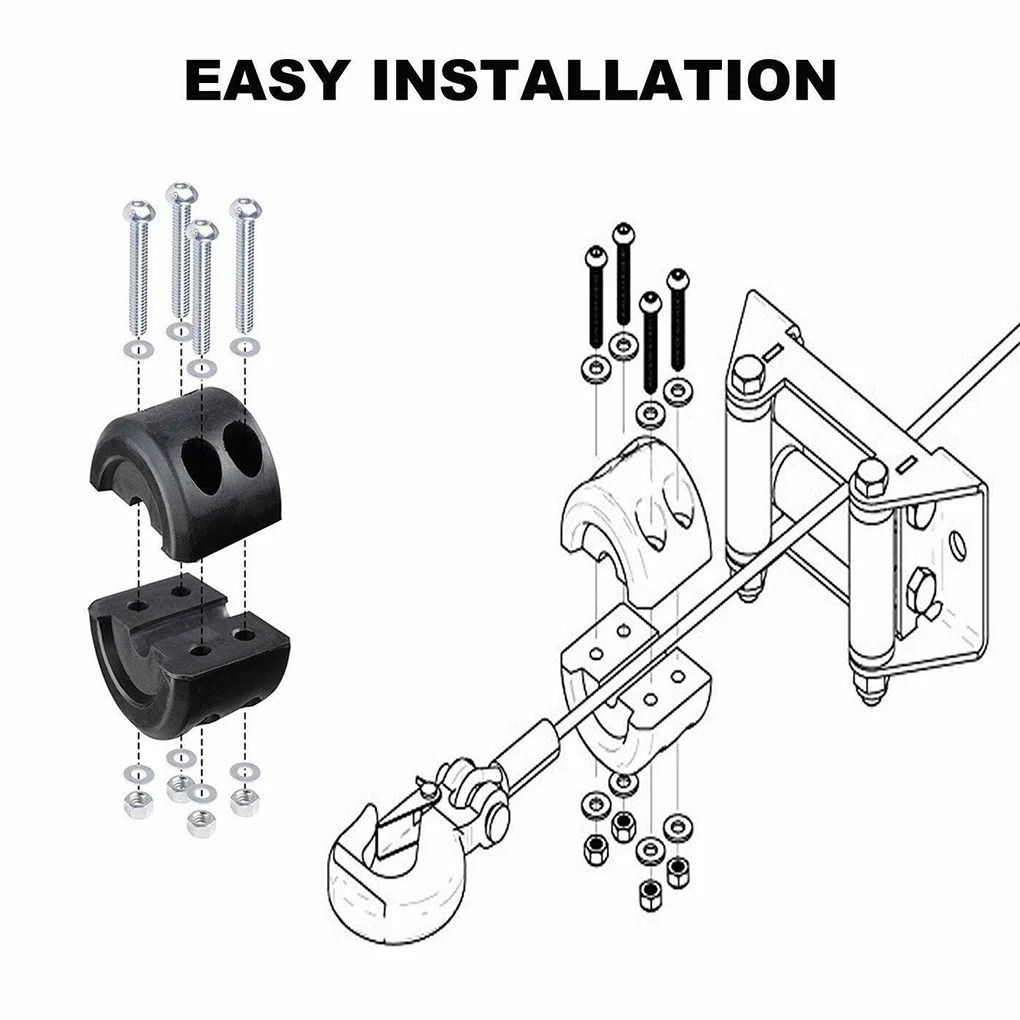 EASY INSTALLATION