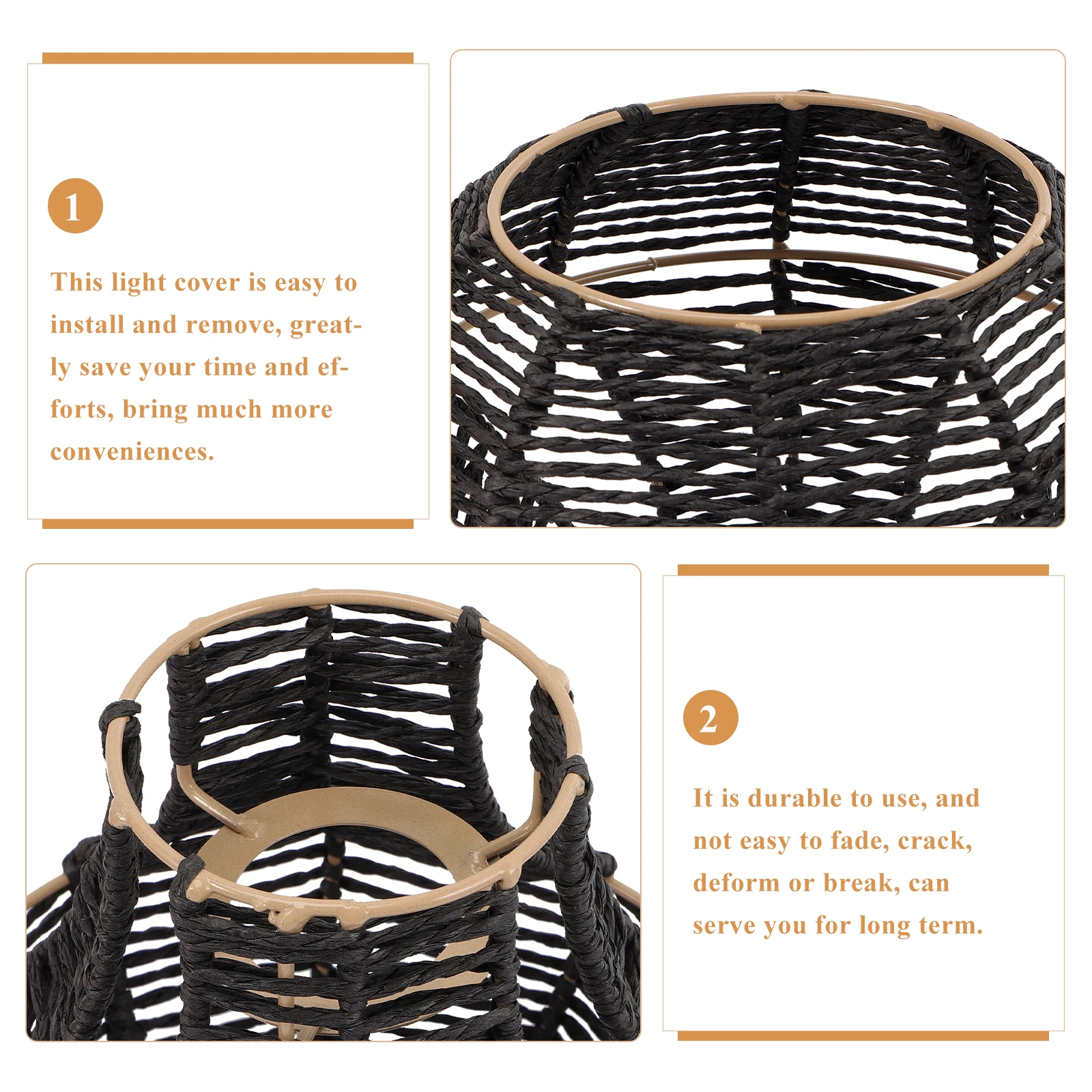 1

This light cover is easy to install and remove, greatly save your time and efforts, bring much more conveniences.

2

It is durable to use, and not easy to fade, crack, deform or break, can serve you for long term.