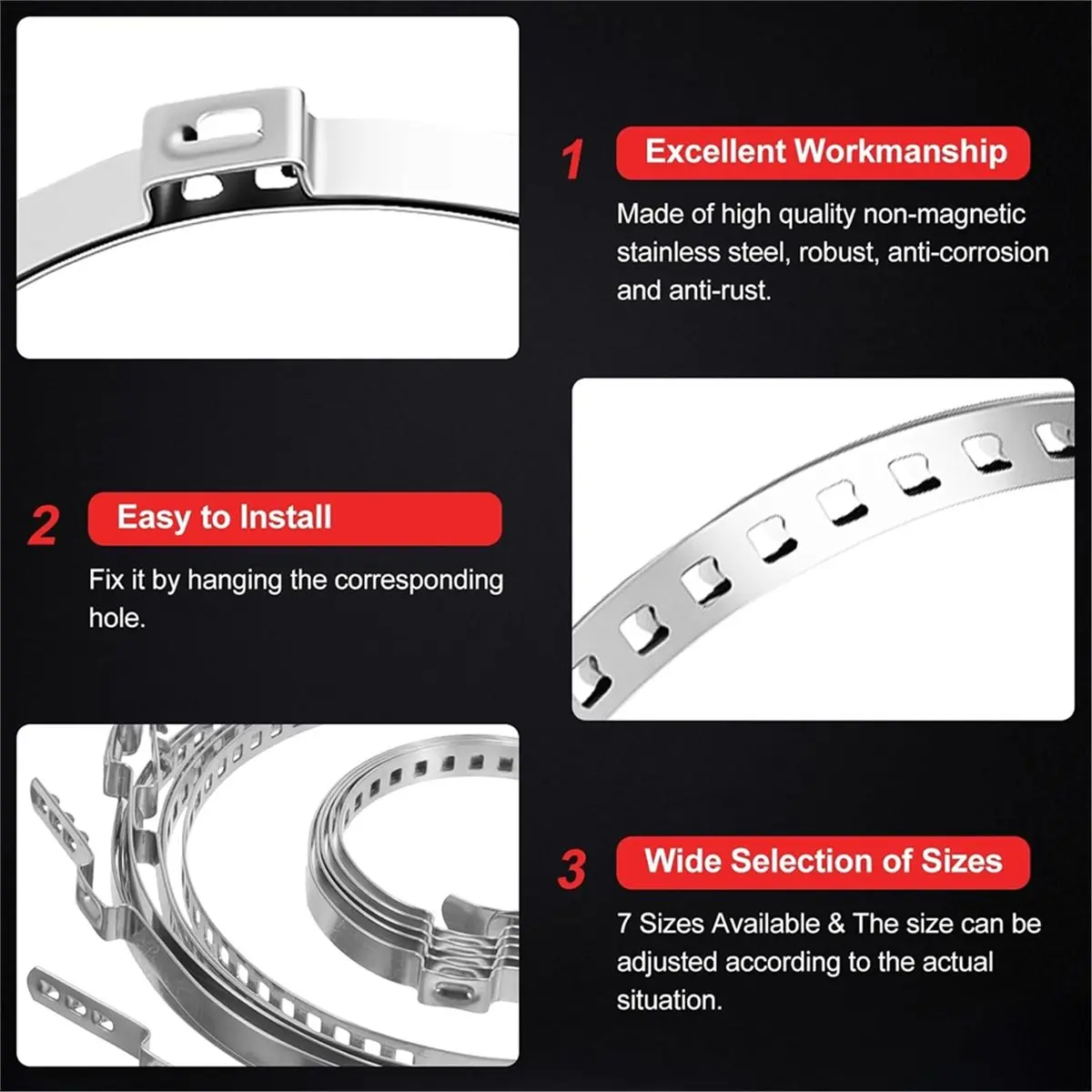 1 Excellent Workmanship

Made of high quality non-magnetic stainless steel, robust, anti-corrosion and anti-rust.

2 Easy to Install

Fix it by hanging the corresponding hole.

3 Wide Selection of Sizes

7 Sizes Available & The size can be adjusted according to the actual situation.