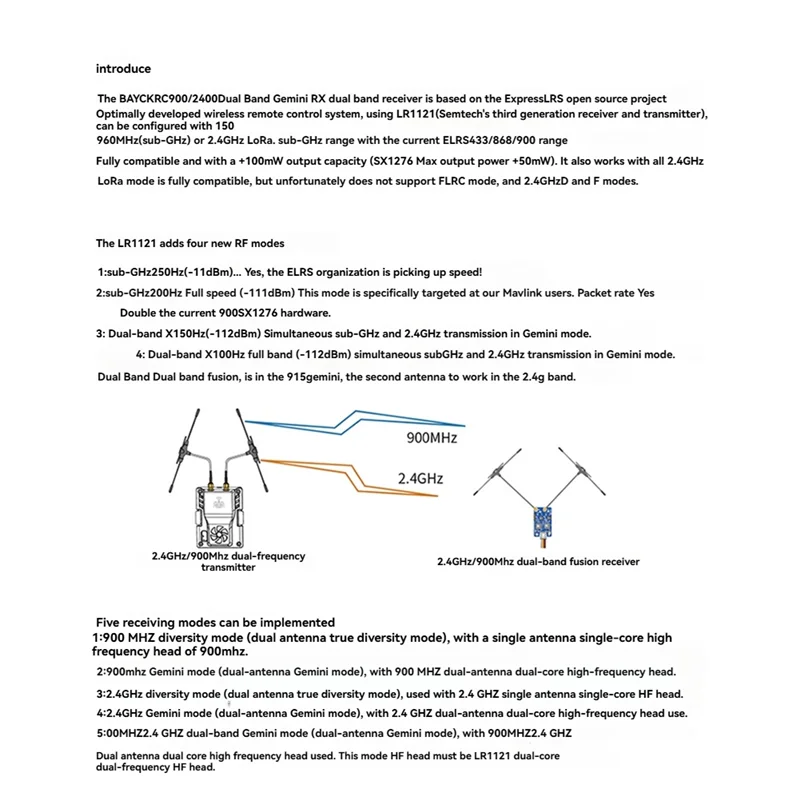 introduce

The BAYCKRC900/2400Dual Band Gemini RX dual band receiver is based on the ExpressLRS open source project Optimally developed wireless remote control system, using LR1121(Semtech's third generation receiver and transmitter), can be configured with 150 960MHz(sub-GHz) or 2.4GHz LoRa. sub-GHz range with the current ELRS433/868/900 range

Fully compatible and with a +100mW output capacity (SX1276 Max output power +50mW). It also works with all 2.4GHz LoRa mode is fully compatible, but unfortunately does not support FLRC mode, and 2.4GHzD and F modes.

The LR1121 adds four new RF modes

1:sub-GHz250Hz(-11dBm)... Yes, the ELRS organization is picking up speed!

2:sub-GHz200Hz Full speed (-111dBm) This mode is specifically targeted at our Mavlink users. Packet rate Yes Double the current 900SX1276 hardware.

3: Dual-band X150Hz(-112dBm) Simultaneous sub-GHz and 2.4GHz transmission in Gemini mode.

4: Dual-band X100Hz full band (-112dBm) simultaneous subGHz and 2.4GHz transmission in Gemini mode.

Dual Band Dual band fusion, is in the 915gemini, the second antenna to work in the 2.4g band.

900MHz

2.4GHz

2.4GHz/900Mhz dual-frequency transmitter

2.4GHz/900Mhz dual-band fusion receiver

Five receiving modes can be implemented
1:900 MHZ diversity mode (dual antenna true diversity mode), with a single antenna single-core high frequency head of 900mhz.

2:900mhz Gemini mode (dual-antenna Gemini mode), with 900 MHZ dual-antenna dual-core high-frequency head.

3:2.4GHz diversity mode (dual antenna true diversity mode), used with 2.4 GHZ single antenna single-core HF head.

4:2.4GHz Gemini mode (dual-antenna Gemini mode), with 2.4 GHZ dual-antenna dual-core high-frequency head use.

5:00MHZ2.4 GHZ dual-band Gemini mode (dual-antenna Gemini mode), with 900MHZ2.4 GHZ

Dual antenna dual core high frequency head used. This mode HF head must be LR1121 dual-core dual-frequency HF head.