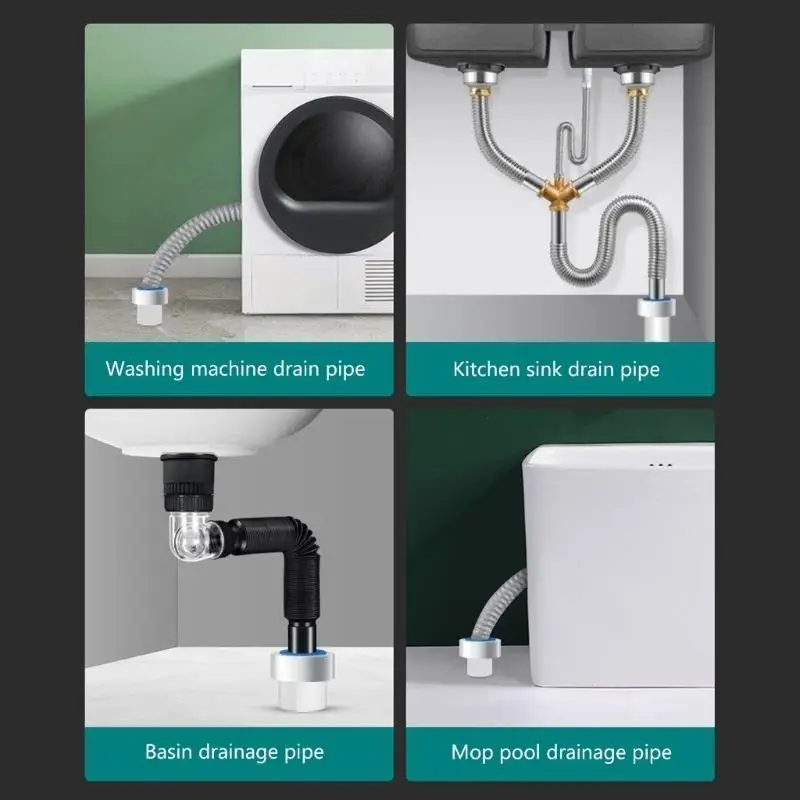 Washing machine drain pipe

Kitchen sink drain pipe

Basin drainage pipe

Mop pool drainage pipe