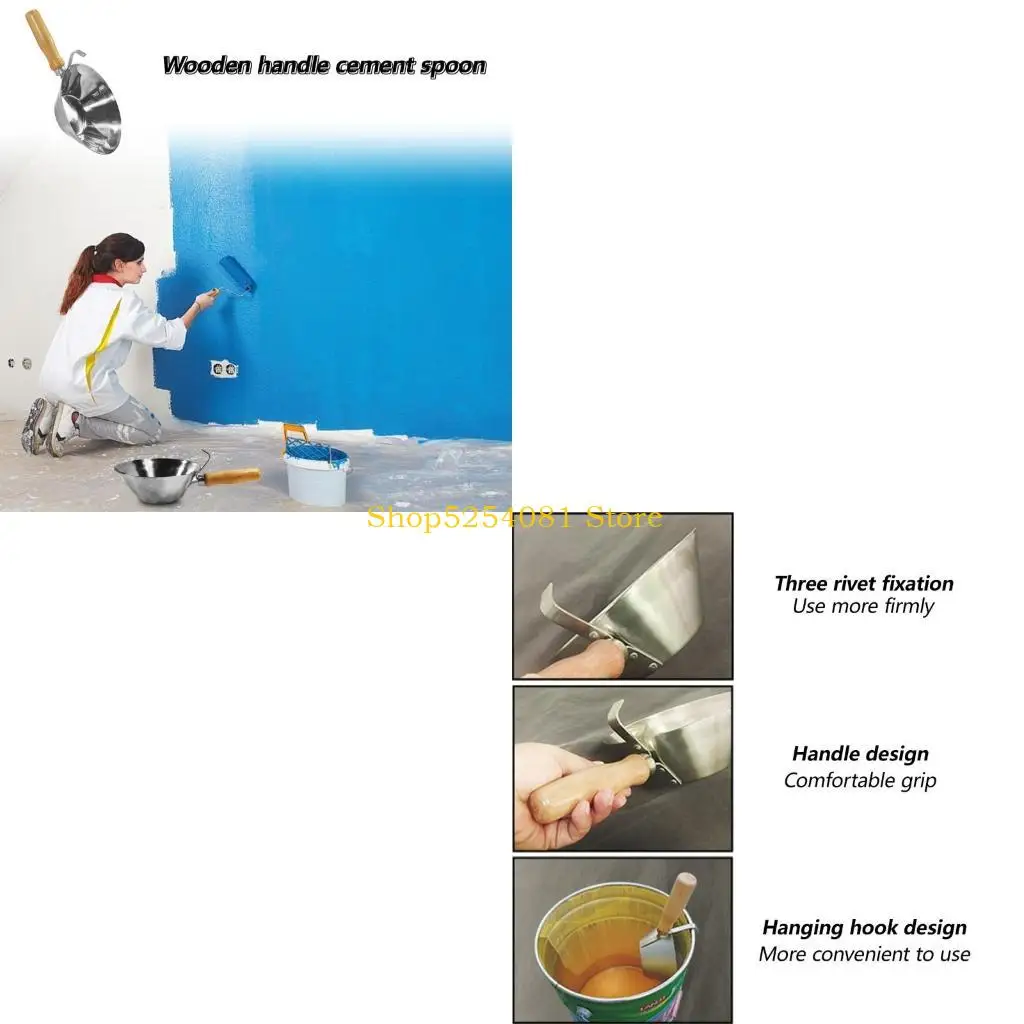 Wooden handle cement spoon

Shop5254081 Store

Three rivet fixation
Use more firmly

Handle design
Comfortable grip

Hanging hook design
More convenient to use