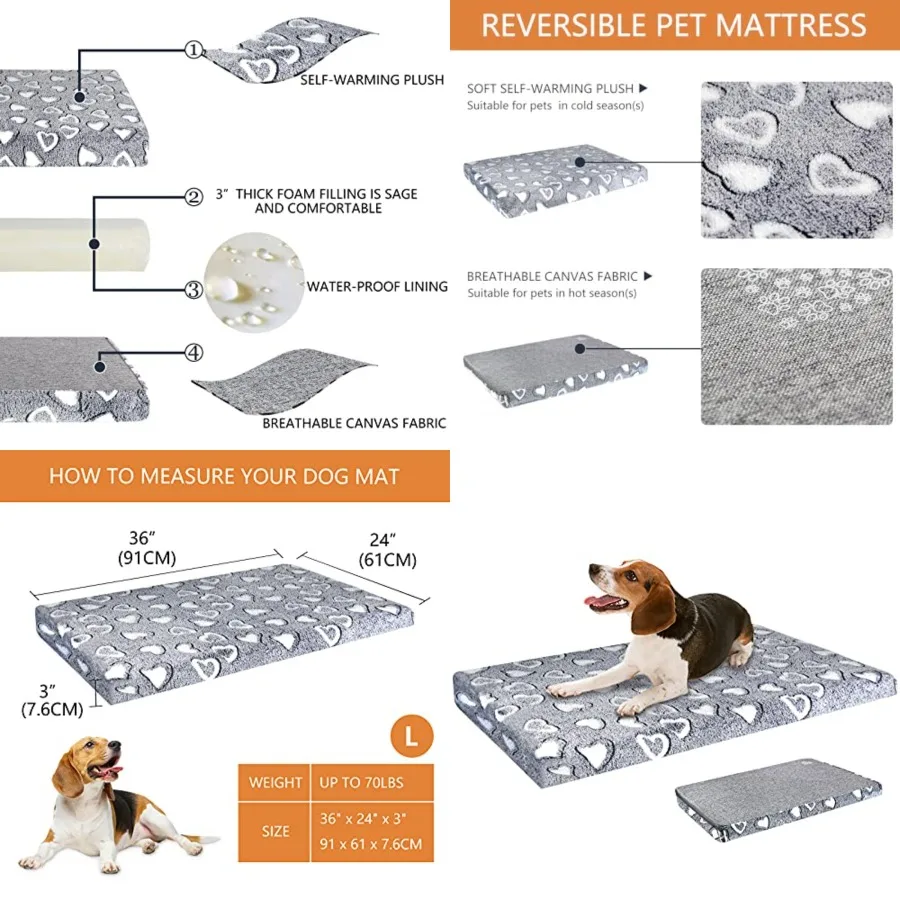 ① SELF-WARMING PLUSH

② 3" THICK FOAM FILLING IS SAGE AND COMFORTABLE

③ WATER-PROOF LINING

④ BREATHABLE CANVAS FABRIC

REVERSIBLE PET MATTRESS

SOFT SELF-WARMING PLUSH ▶
Suitable for pets in cold season(s)

BREATHABLE CANVAS FABRIC ▶
Suitable for pets in hot season(s)

HOW TO MEASURE YOUR DOG MAT

36" (91CM)

24" (61CM)

3" (7.6CM)

L

| WEIGHT | UP TO 70LBS |
|---|---|
| SIZE | 36" x 24" x 3" 91 x 61 x 7.6CM |