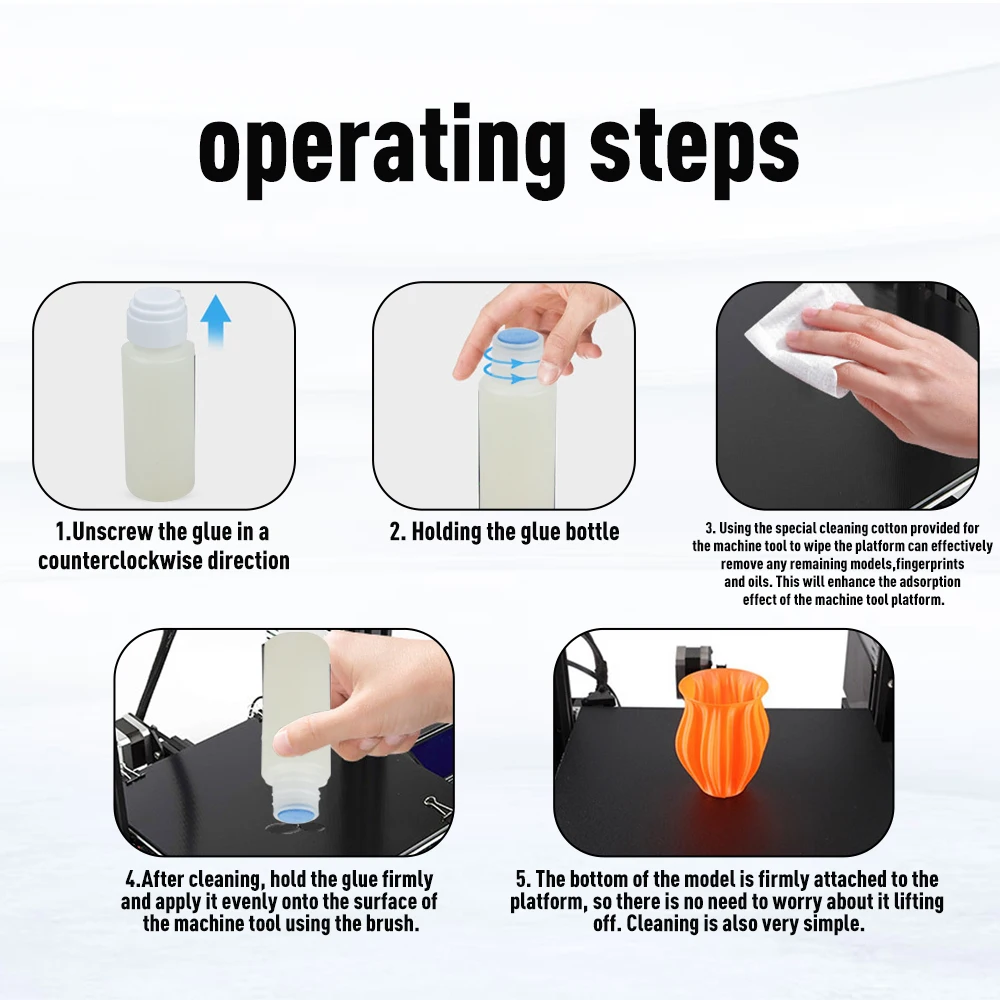 operating steps

1.Unscrew the glue in a counterclockwise direction

2. Holding the glue bottle

3. Using the special cleaning cotton provided for the machine tool to wipe the platform can effectively remove any remaining models,fingerprints and oils. This will enhance the adsorption effect of the machine tool platform.

4.After cleaning, hold the glue firmly and apply it evenly onto the surface of the machine tool using the brush.

5. The bottom of the model is firmly attached to the platform, so there is no need to worry about it lifting off. Cleaning is also very simple.