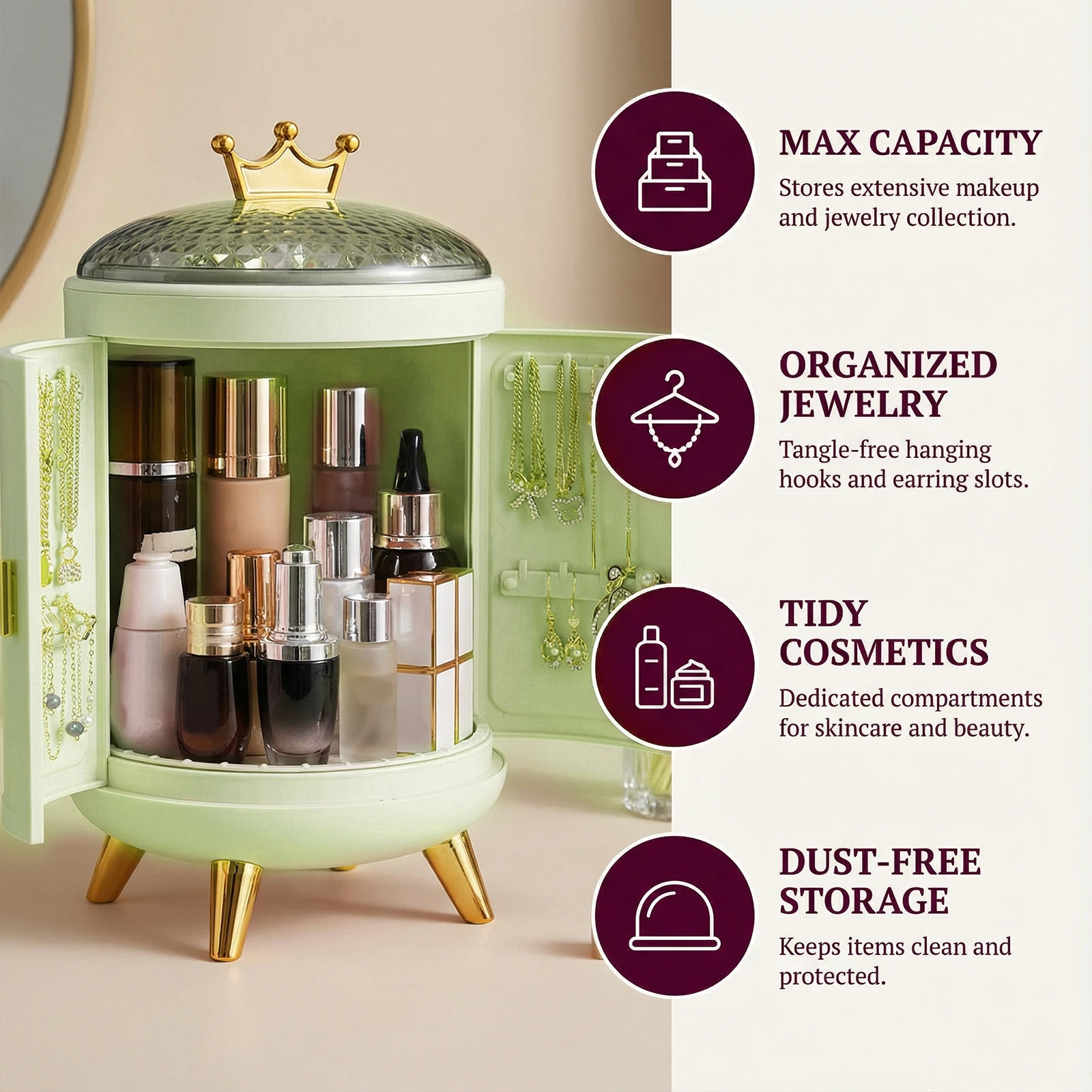 MAX CAPACITY
Stores extensive makeup and jewelry collection.

ORGANIZED JEWELRY
Tangle-free hanging hooks and earring slots.

TIDY COSMETICS
Dedicated compartments for skincare and beauty.

DUST-FREE STORAGE
Keeps items clean and protected.