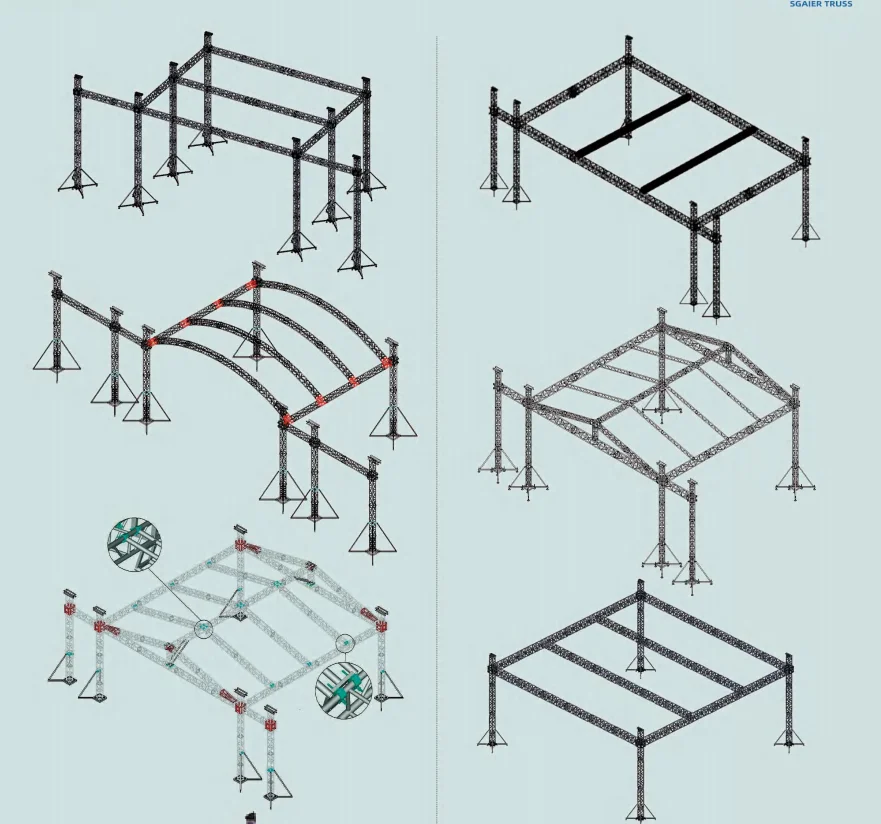 SGAIER TRUSS