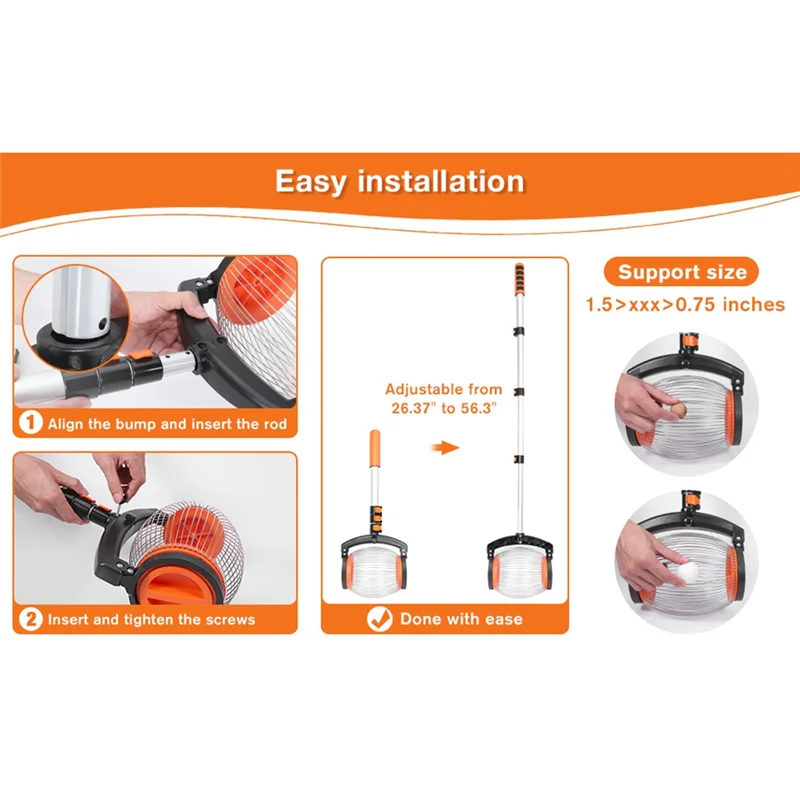 Easy installation

1 Align the bump and insert the rod

2 Insert and tighten the screws

Adjustable from 26.37" to 56.3"

Done with ease

Support size

1.5>xxx>0.75 inches