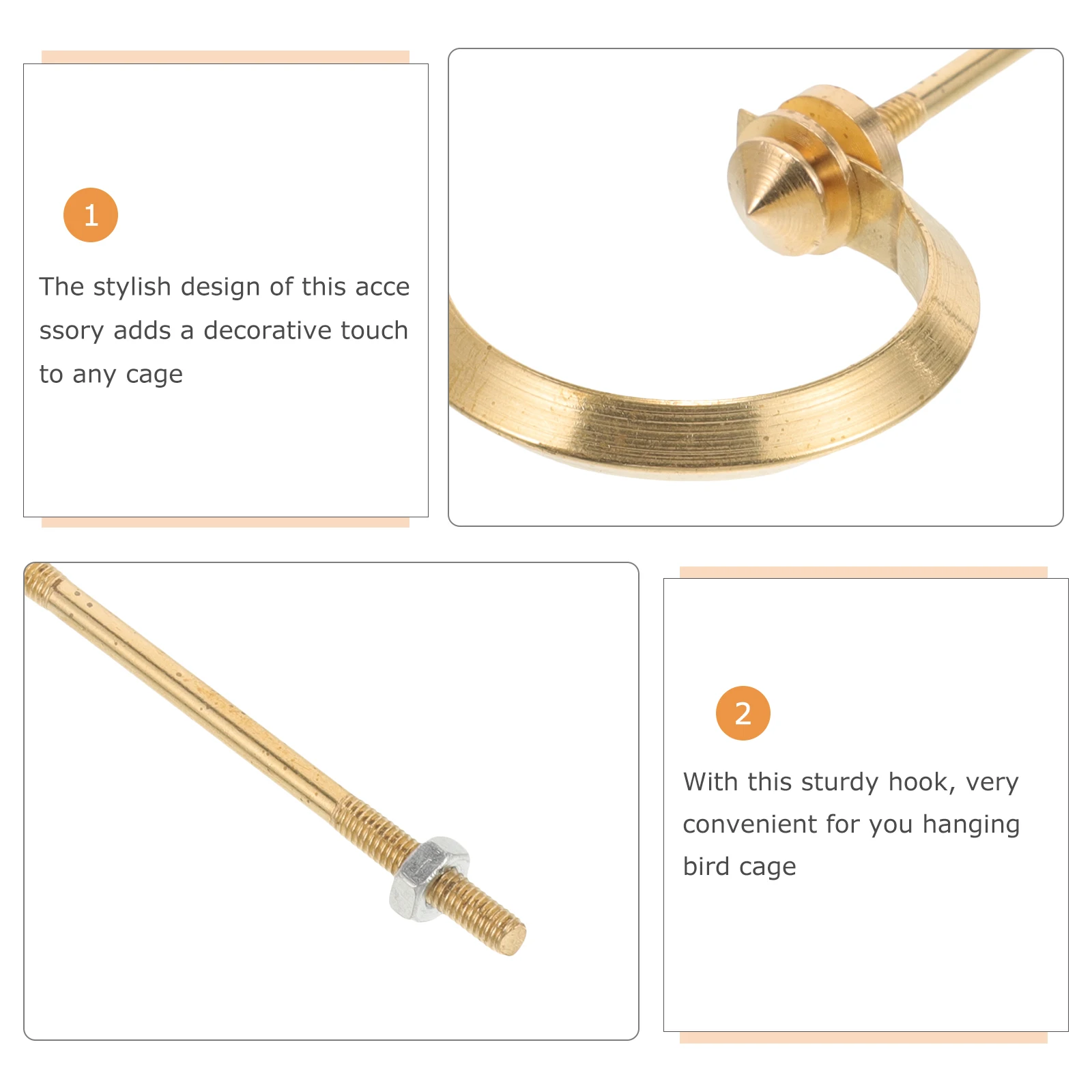 1

The stylish design of this acce ssory adds a decorative touch to any cage

2

With this sturdy hook, very convenient for you hanging bird cage