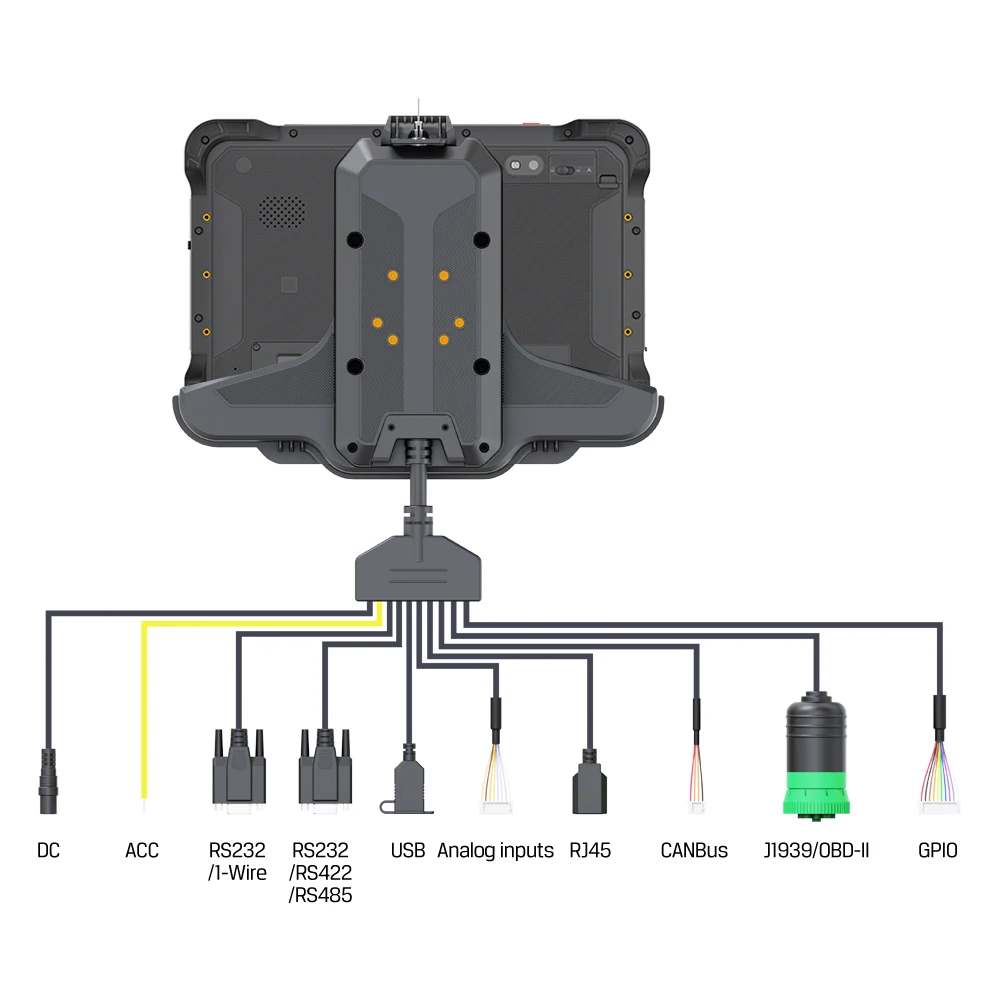 DC

ACC

RS232 /1-Wire

RS232 /RS422 /RS485

USB

Analog inputs

RJ45

CANBus

J1939/OBD-II

GPIO