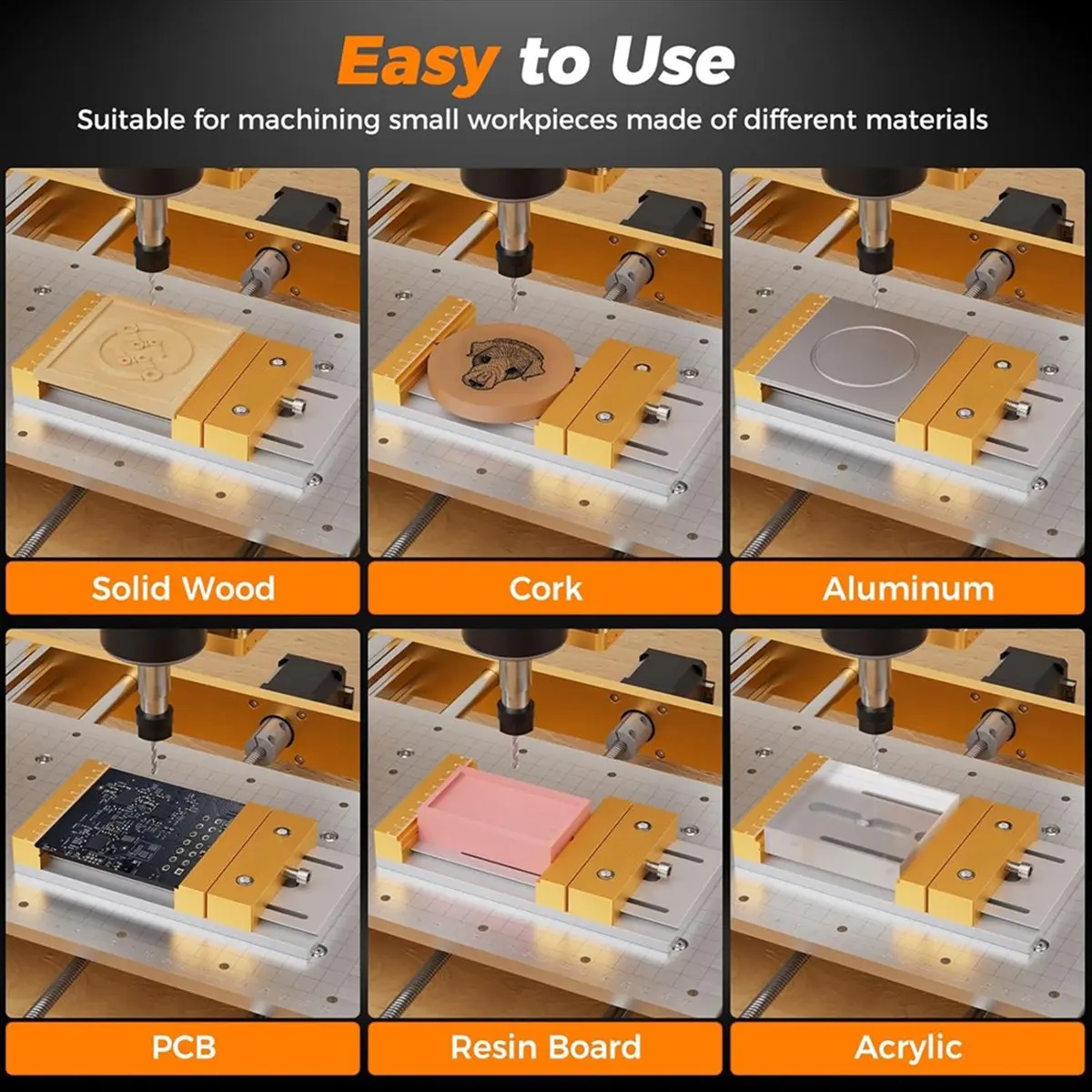 Easy to Use

Suitable for machining small workpieces made of different materials

Solid Wood

Cork

Aluminum

PCB

Resin Board

Acrylic